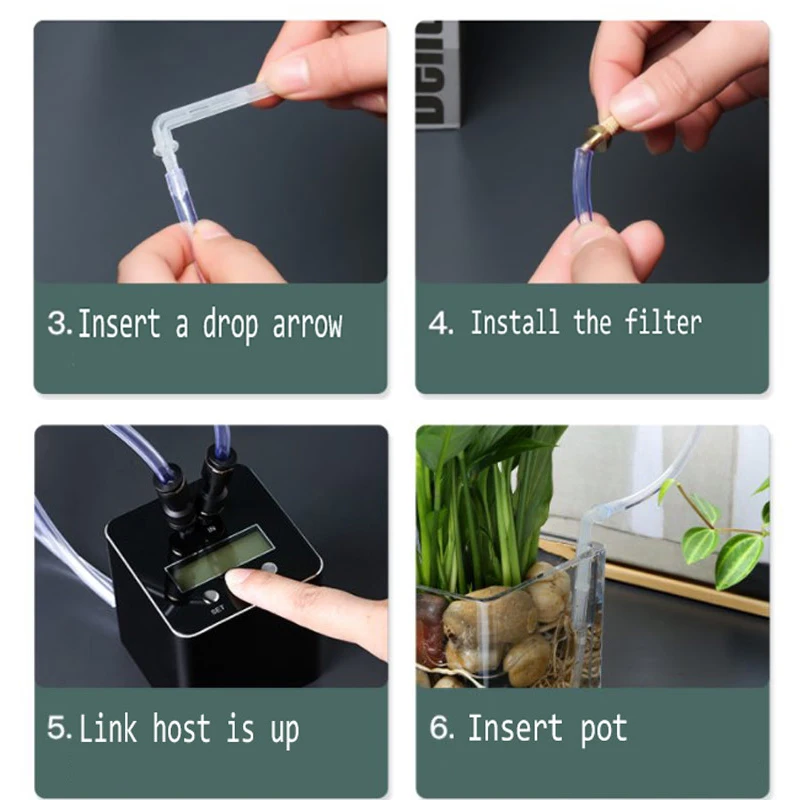 3. Insert a drop arrow

4. Install the filter

IN

SET

5. Link host is up

6. Insert pot