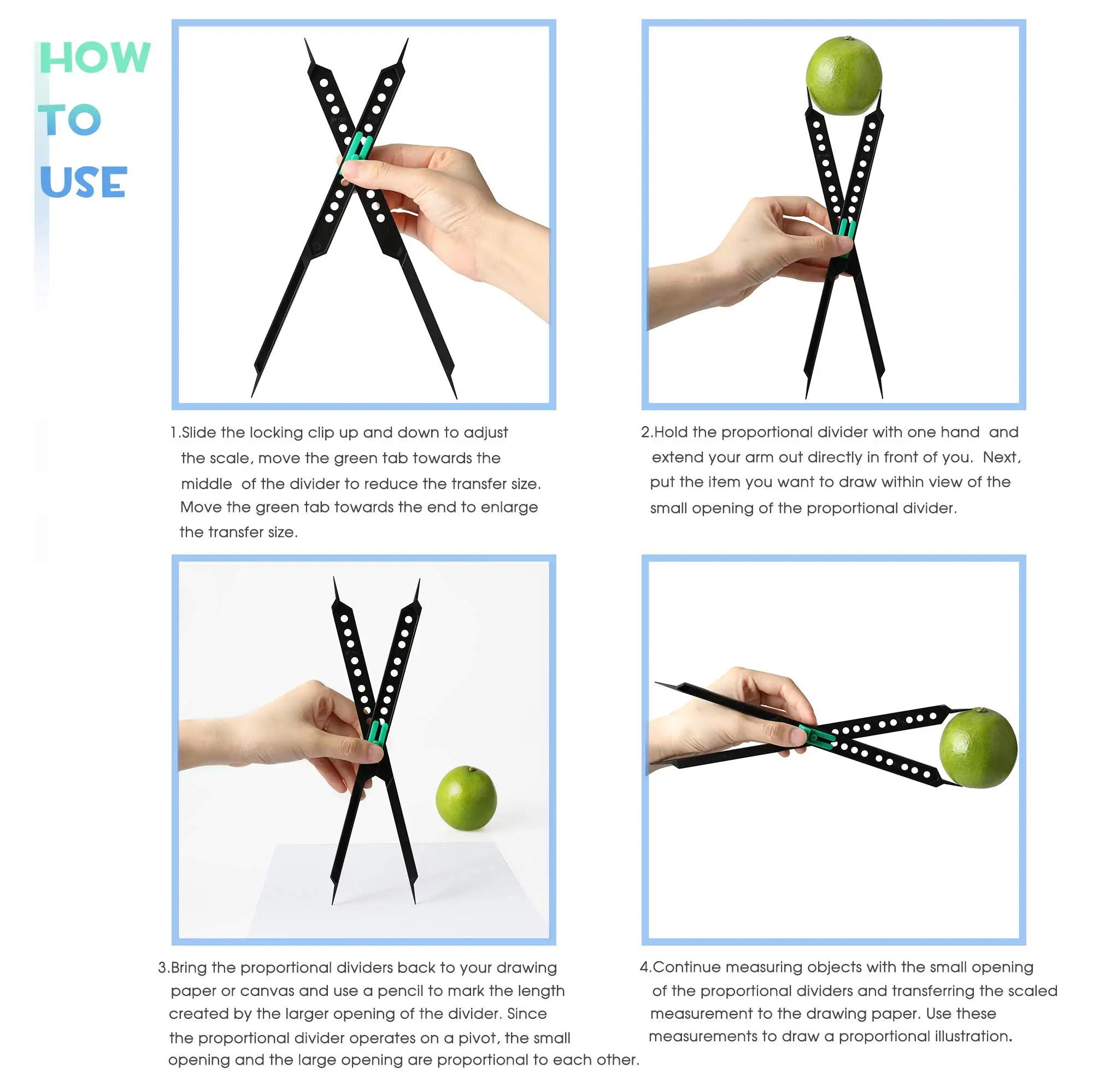 HOW TO USE

1.Slide the locking clip up and down to adjust the scale, move the green tab towards the middle of the divider to reduce the transfer size. Move the green tab towards the end to enlarge the transfer size.

2.Hold the proportional divider with one hand and extend your arm out directly in front of you. Next, put the item you want to draw within view of the small opening of the proportional divider.

3.Bring the proportional dividers back to your drawing paper or canvas and use a pencil to mark the length created by the larger opening of the divider. Since the proportional divider operates on a pivot, the small opening and the large opening are proportional to each other.

4.Continue measuring objects with the small opening of the proportional dividers and transferring the scaled measurement to the drawing paper. Use these measurements to draw a proportional illustration.