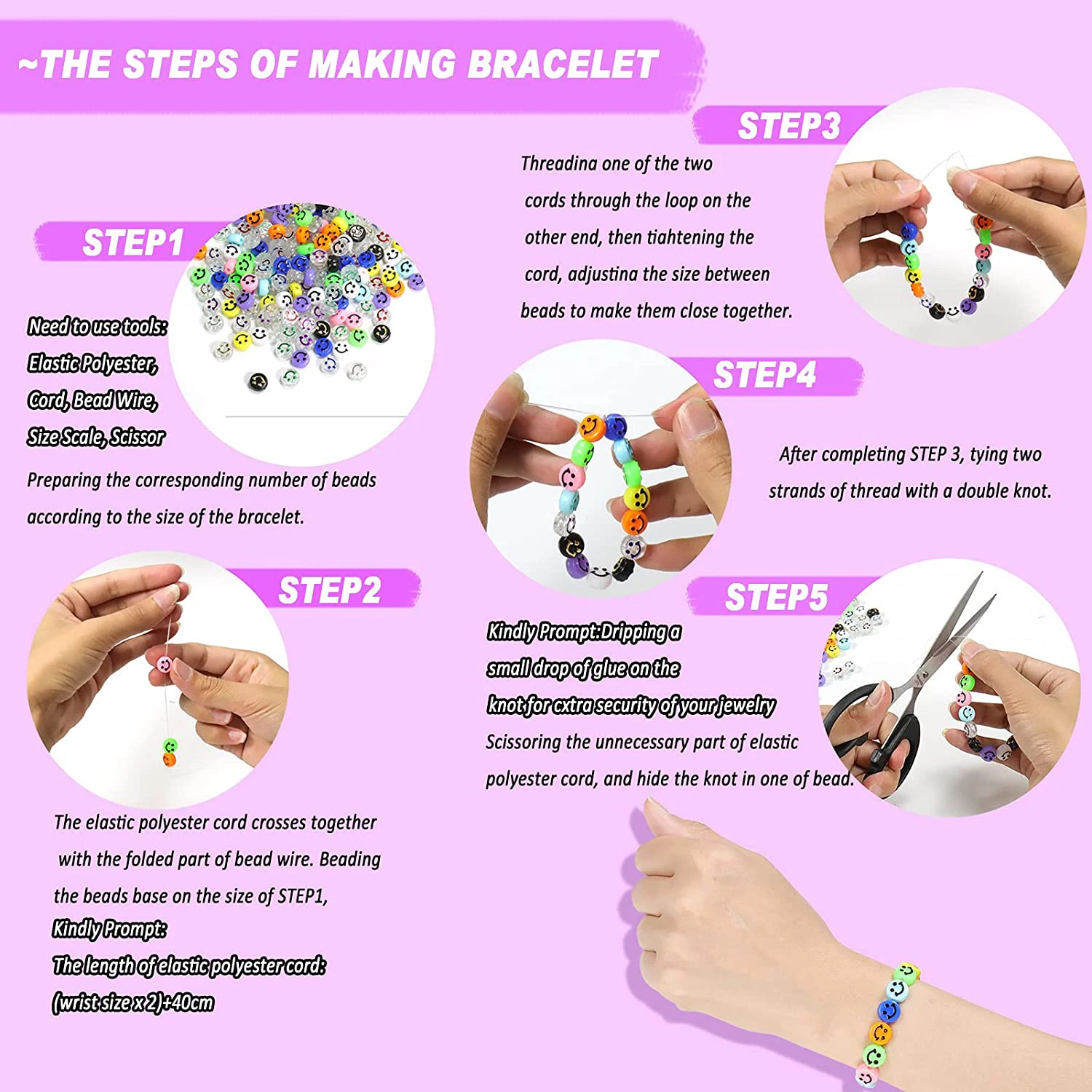 ~THE STEPS OF MAKING BRACELET

STEP1

Need to use tools: Elastic Polyester, Cord, Bead Wire, Size Scale, Scissor

Preparing the corresponding number of beads according to the size of the bracelet.

STEP2

The elastic polyester cord crosses together with the folded part of bead wire. Beading the beads base on the size of STEP1,

Kindly Prompt:
The length of elastic polyester cord:
(wrist size x 2)+40cm

STEP3

Threadina one of the two cords through the loop on the other end, then tiahtening the cord, adjustina the size between beads to make them close together.

STEP4

After completing STEP 3, tying two strands of thread with a double knot.

STEP5

Kindly Prompt:Dripping a small drop of glue on the knot for cxtra security of your jewelry

Scissoring the unnecessary part of elastic polyester cord, and hide the knot in one of bead.