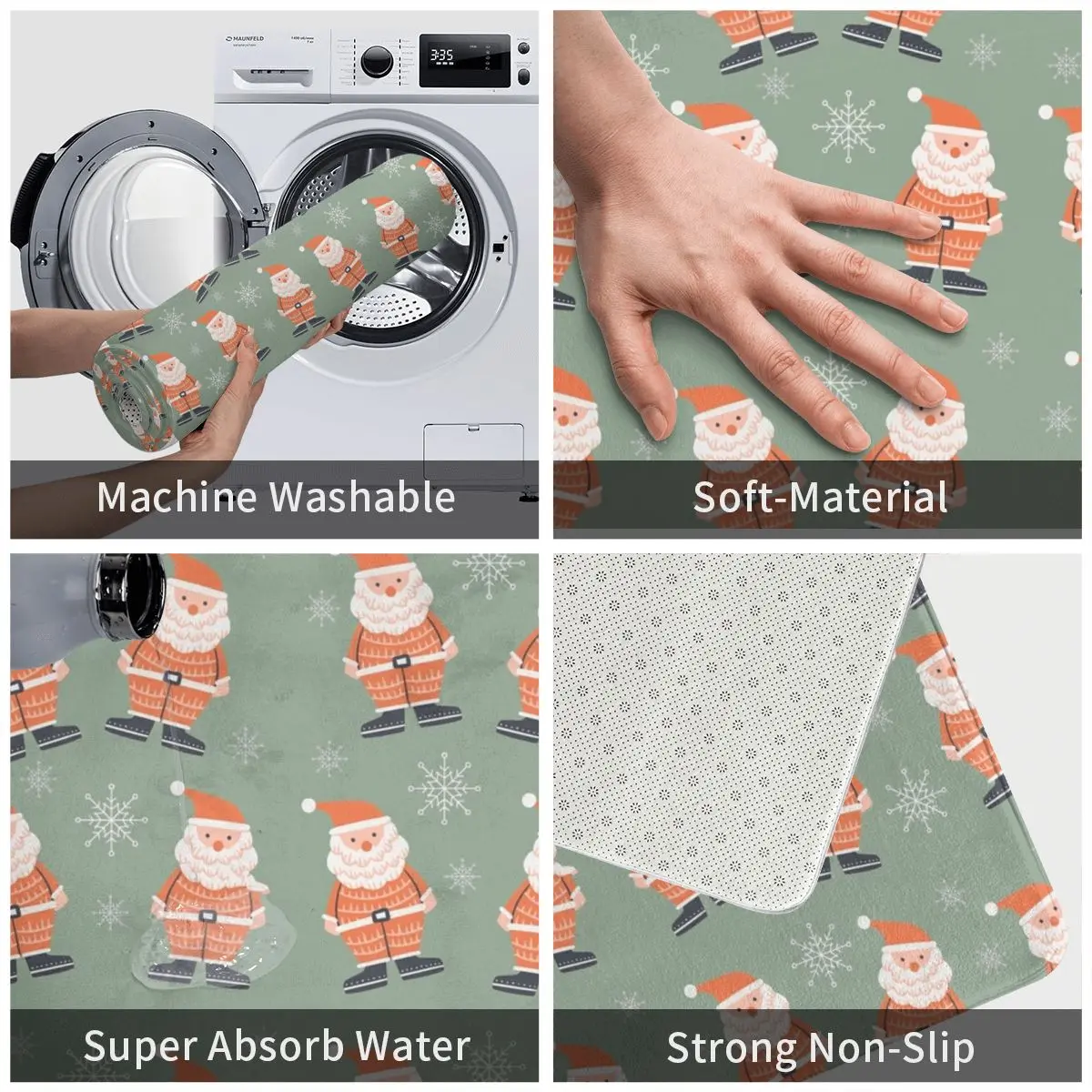 MAUNFELD

3:35

Machine Washable

Soft-Material

Super Absorb Water

Strong Non-Slip