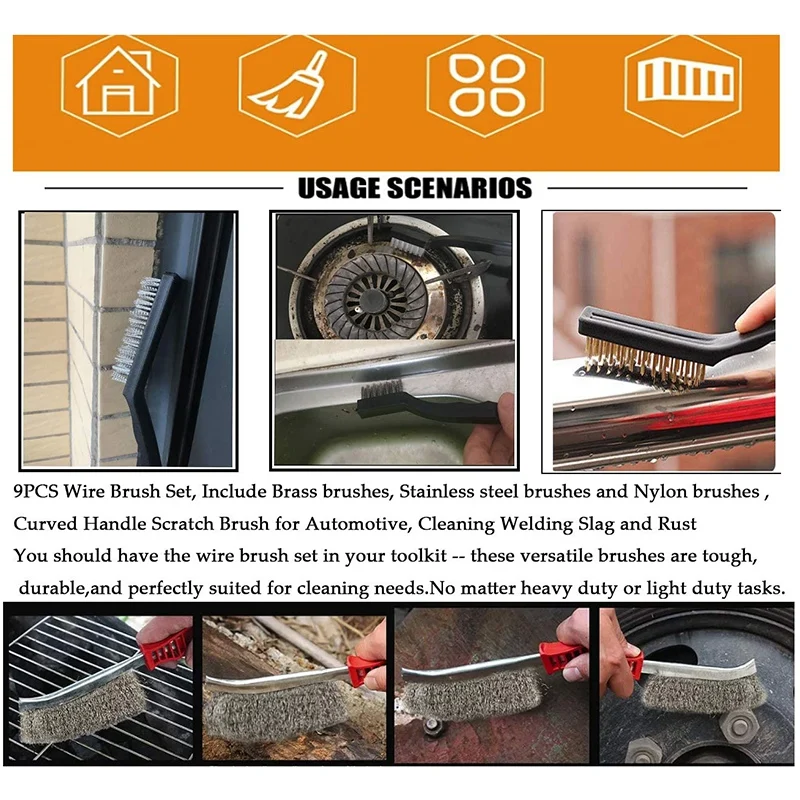 USAGE SCENARIOS

9PCS Wire Brush Set, Include Brass brushes, Stainless steel brushes and Nylon brushes , Curved Handle Scratch Brush for Automotive, Cleaning Welding Slag and Rust

You should have the wire brush set in your toolkit -- these versatile brushes are tough, durable,and perfectly suited for cleaning needs.No matter heavy duty or light duty tasks.