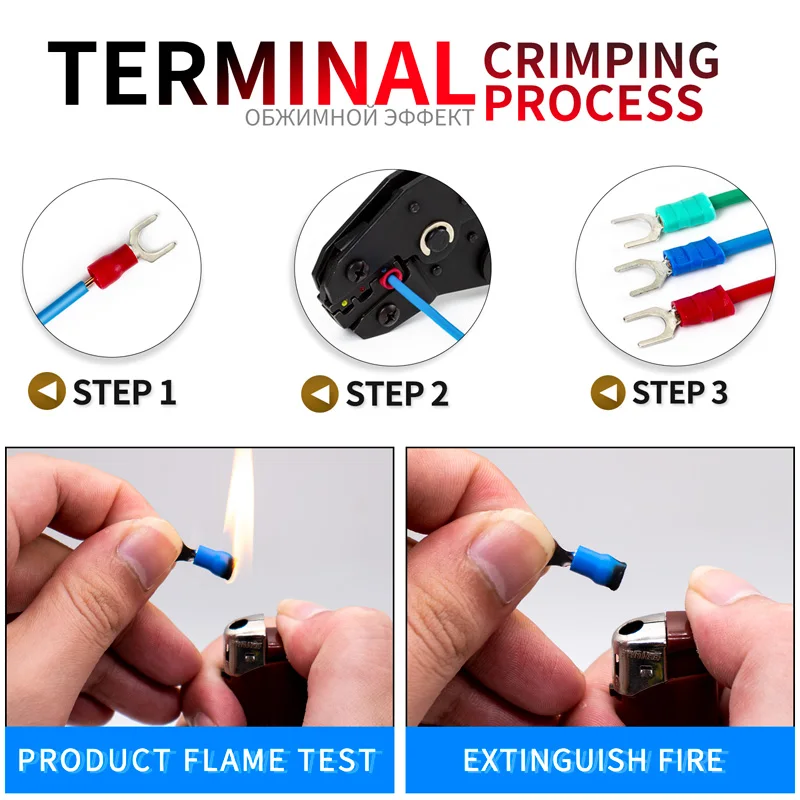 TERMINAL CRIMPING PROCESS
ОБЖИМНОЙ ЭФФЕКТ

STEP 1

STEP 2

STEP 3

PRODUCT FLAME TEST

EXTINGUISH FIRE