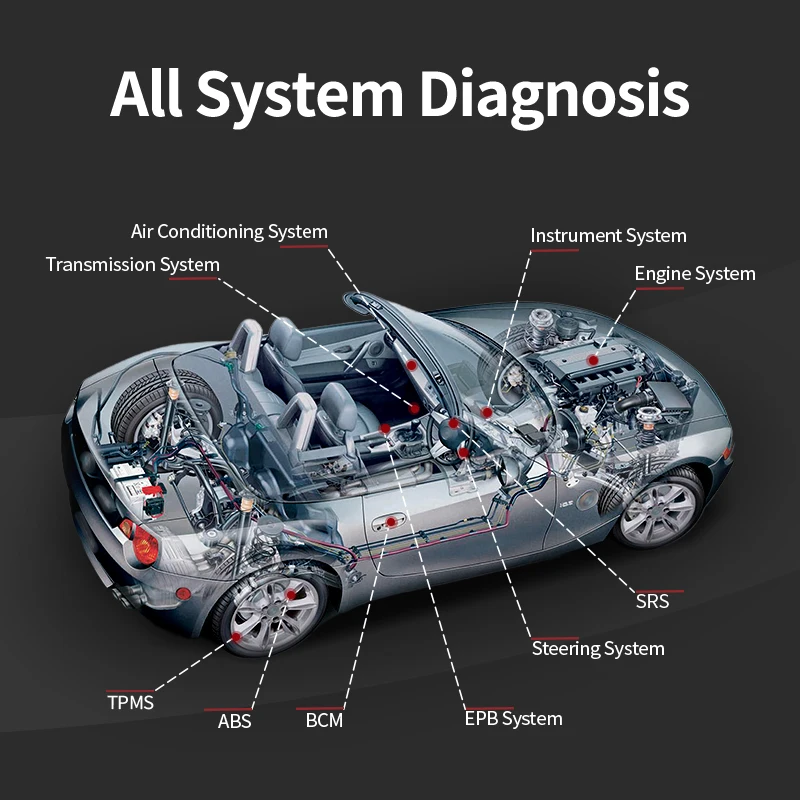 All System Diagnosis

Air Conditioning System

Transmission System

Instrument System

Engine System

SRS

Steering System

TPMS

ABS

BCM

EPB System