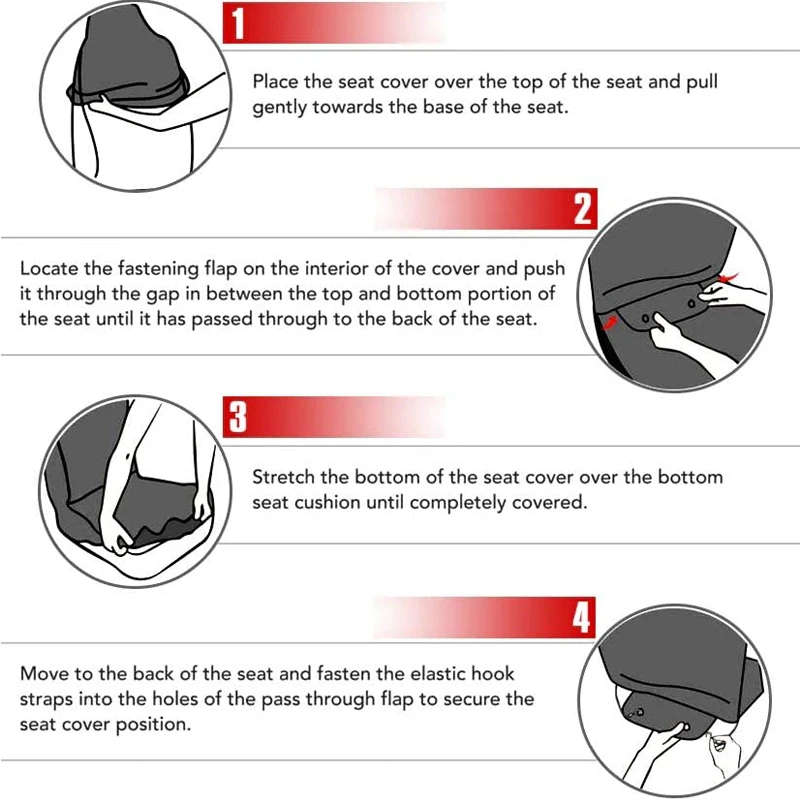 1

Place the seat cover over the top of the seat and pull gently towards the base of the seat.

2

Locate the fastening flap on the interior of the cover and push it through the gap in between the top and bottom portion of the seat until it has passed through to the back of the seat.

3

Stretch the bottom of the seat cover over the bottom seat cushion until completely covered.

4

Move to the back of the seat and fasten the elastic hook straps into the holes of the pass through flap to secure the seat cover position.