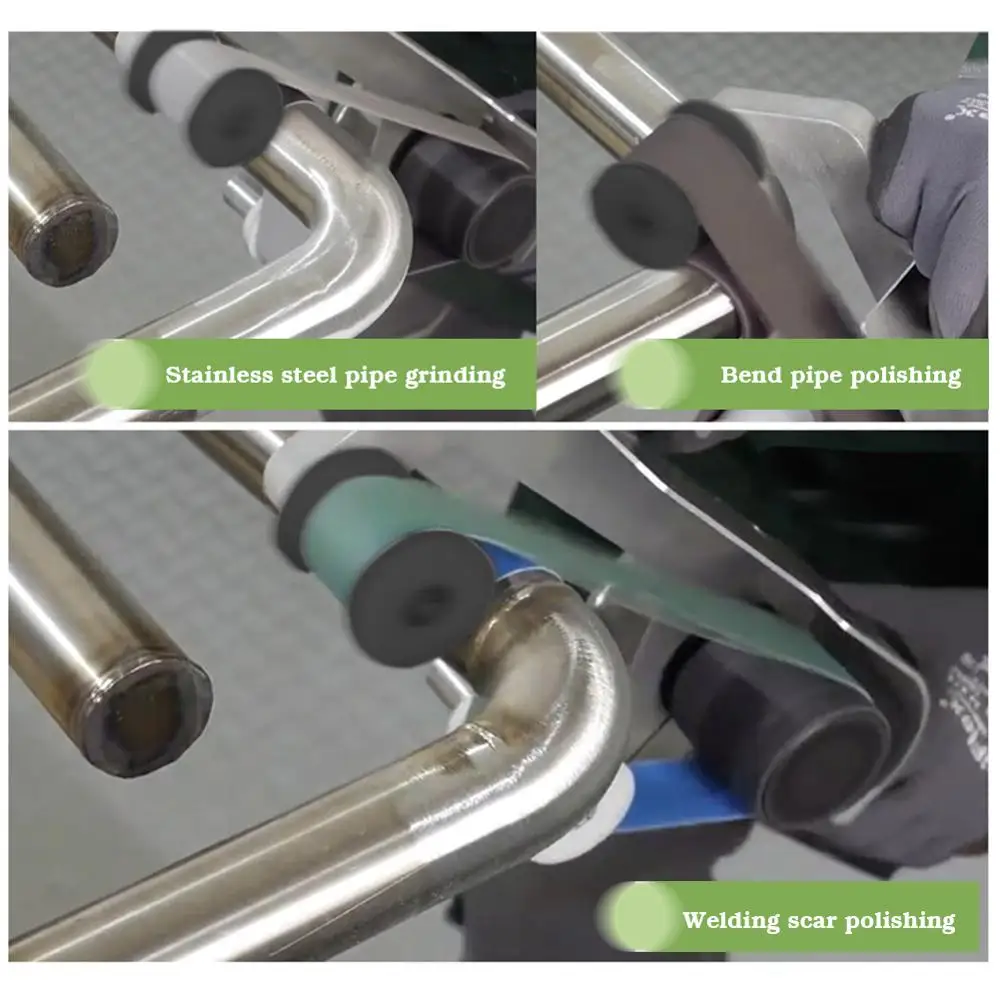 Stainless steel pipe grinding

Bend pipe polishing

Welding scar polishing