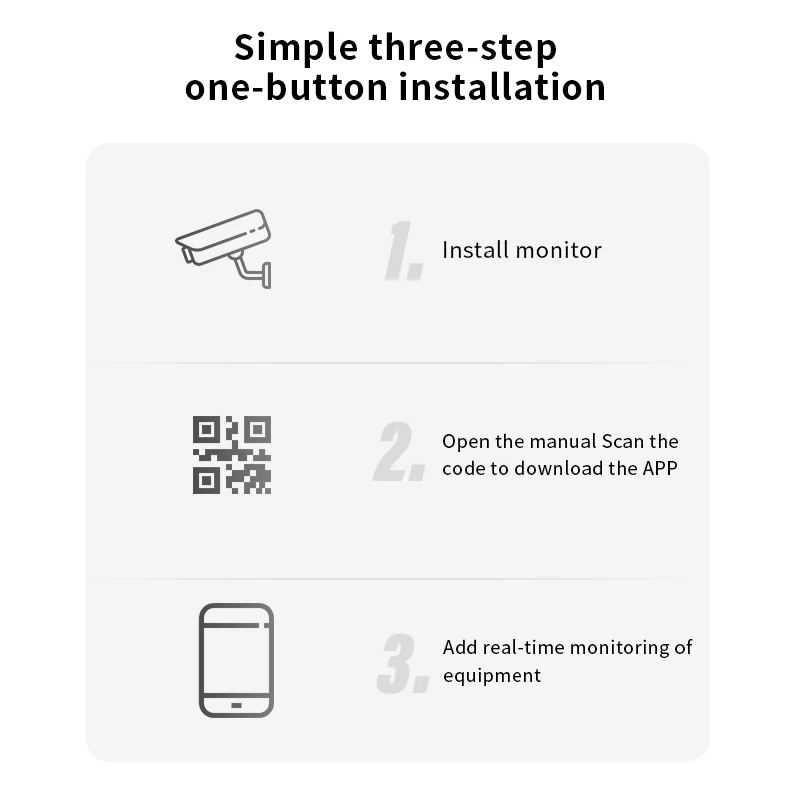 Simple three-step one-button installation

1. Install monitor

2. Open the manual Scan the code to download the APP

3. Add real-time monitoring of equipment