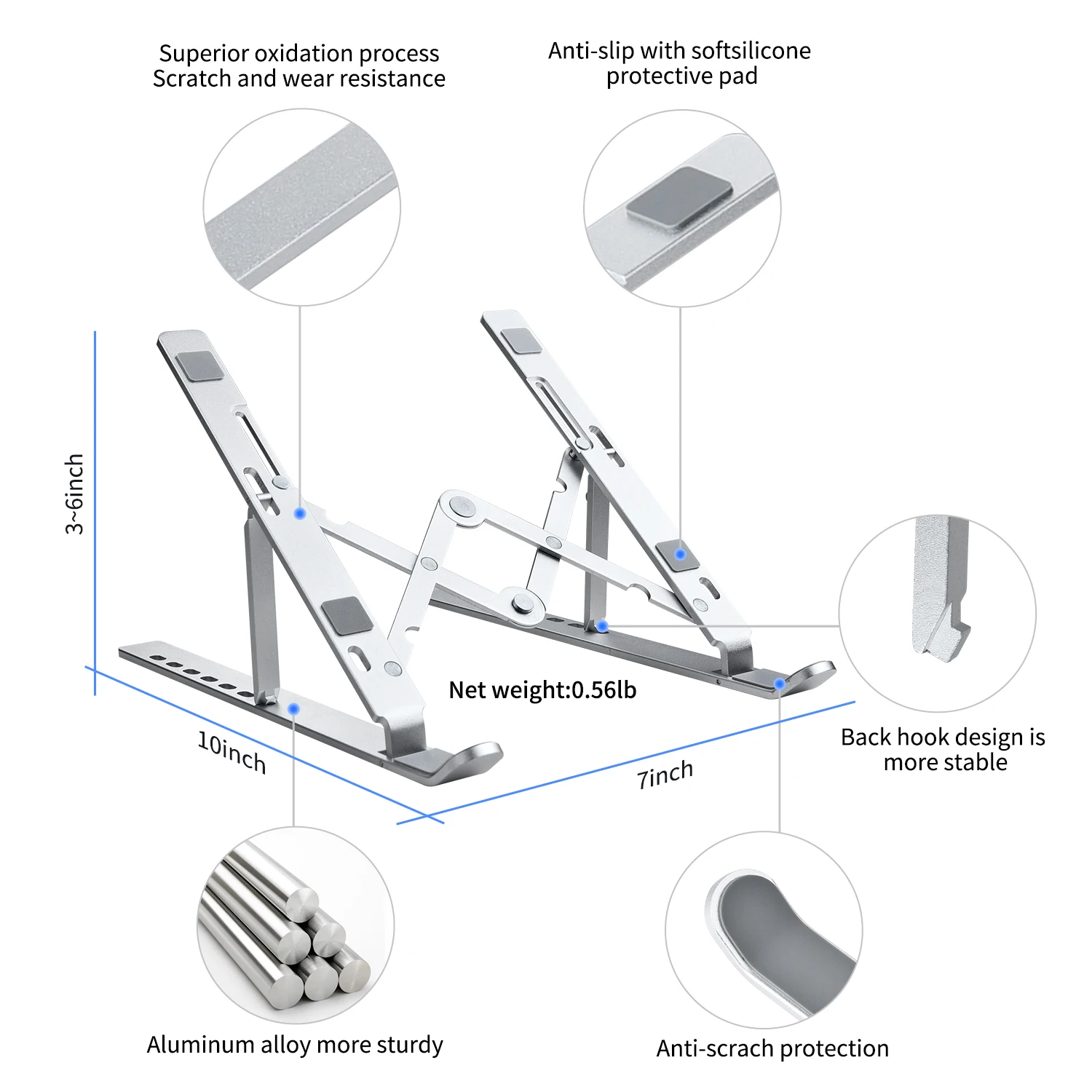 Superior oxidation process
Scratch and wear resistance

Anti-slip with softsilicone
protective pad

3~6inch

Net weight:0.56lb

10inch

7inch

Back hook design is
more stable

Aluminum alloy more sturdy

Anti-scrach protection