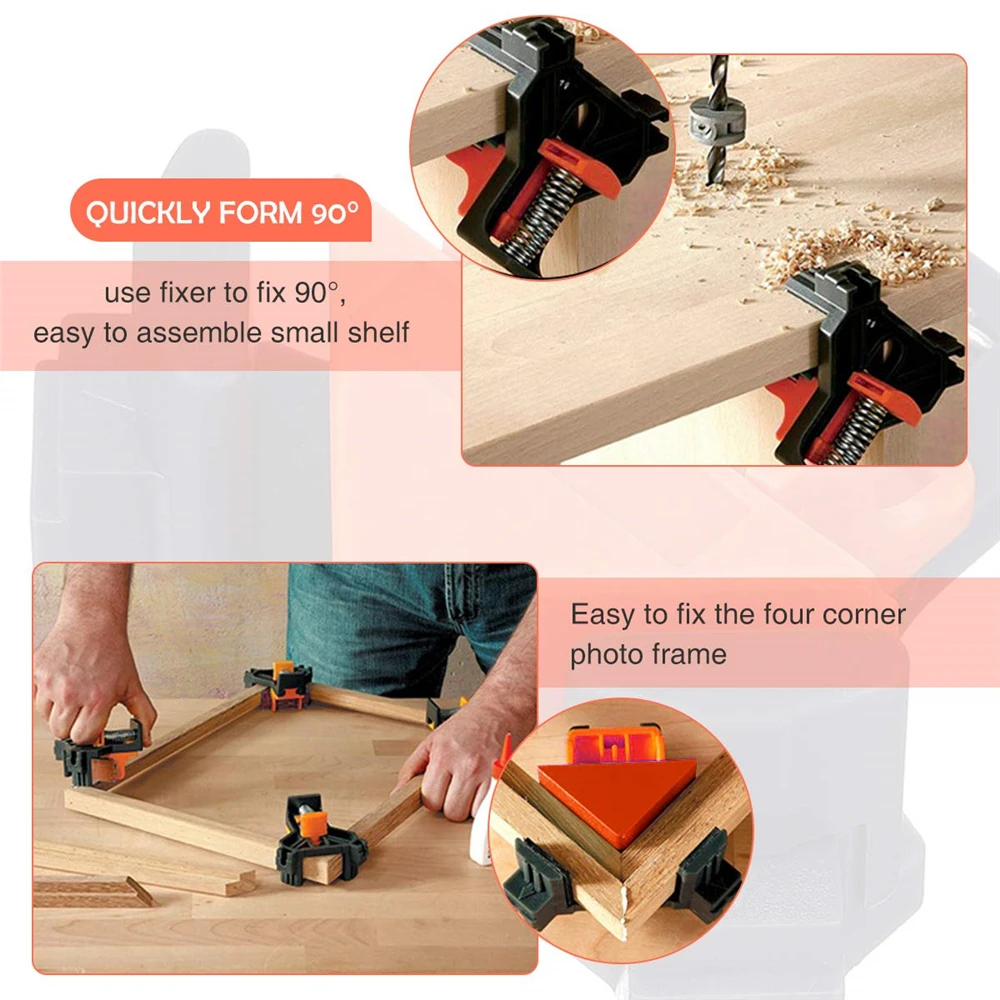 QUICKLY FORM 90°

use fixer to fix 90°, easy to assemble small shelf

Easy to fix the four corner photo frame