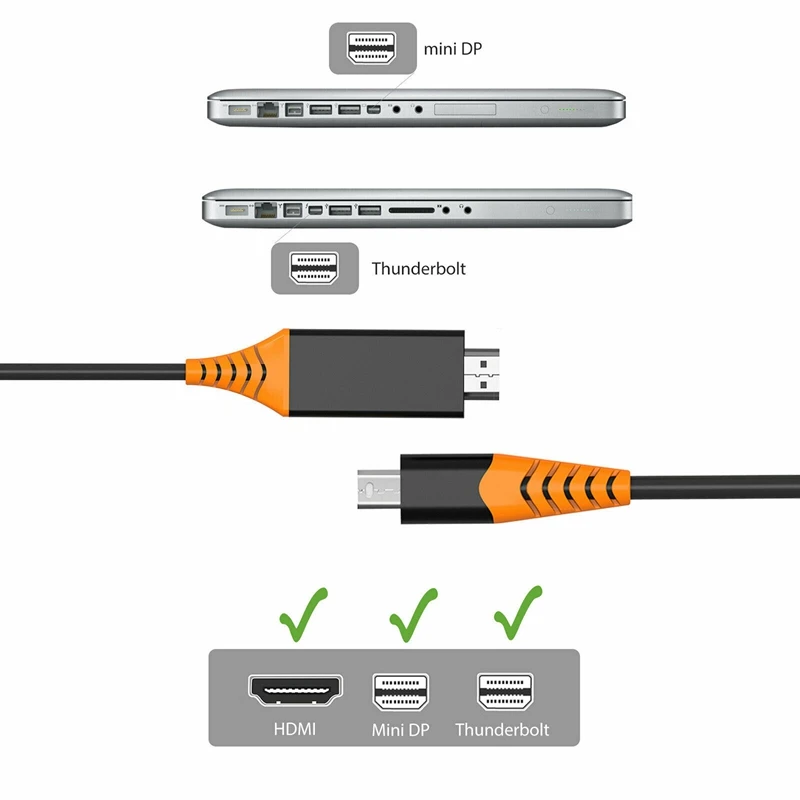 mini DP

Thunderbolt

HDMI
Mini DP
Thunderbolt