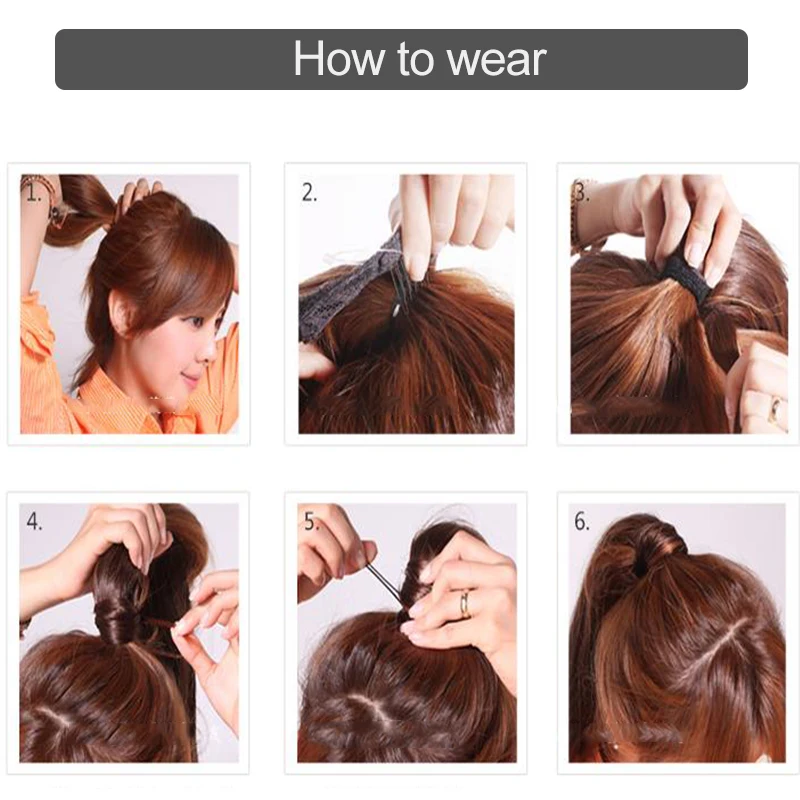 How to wear

1.

2.

3.

4.

5.

6.