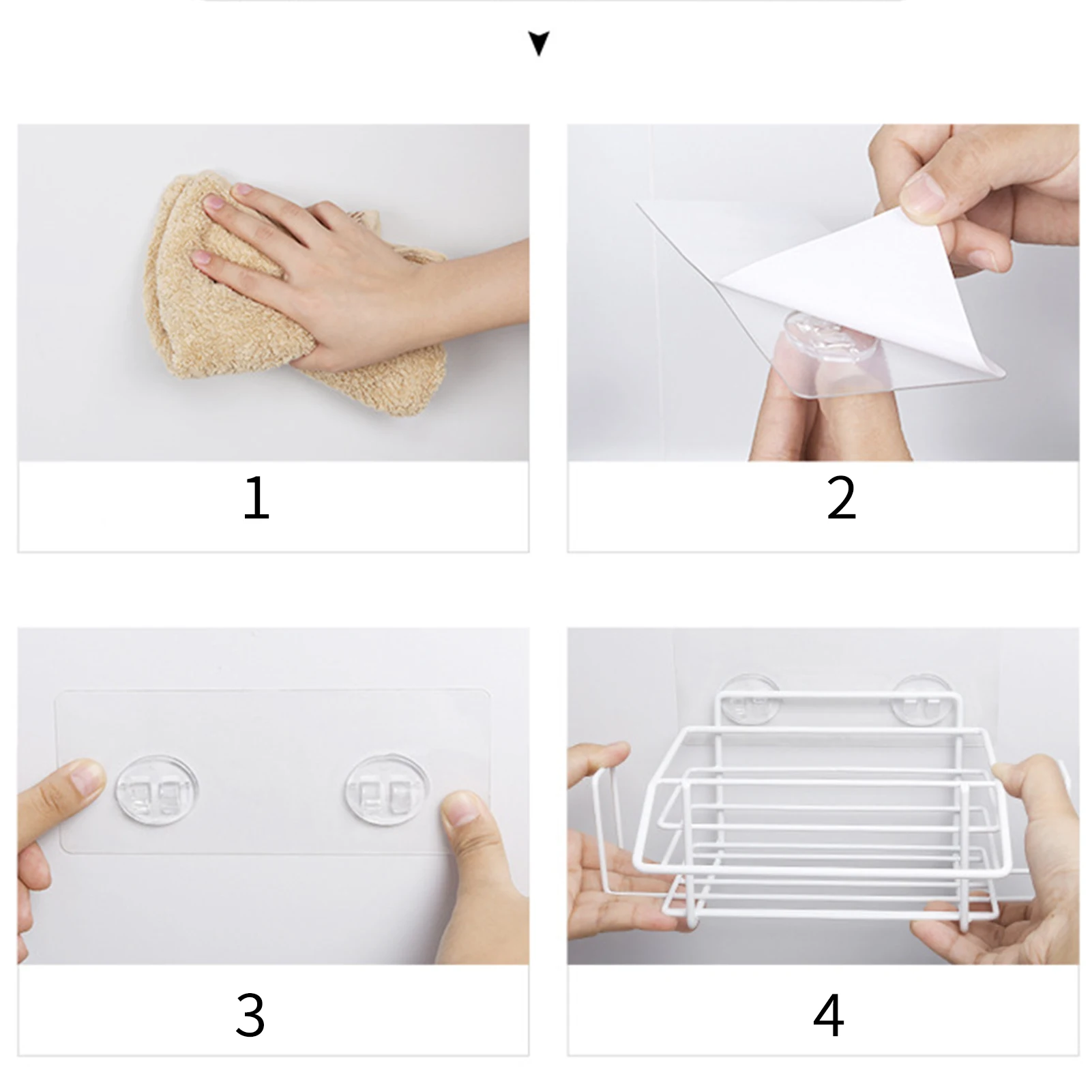 1

2

3

4