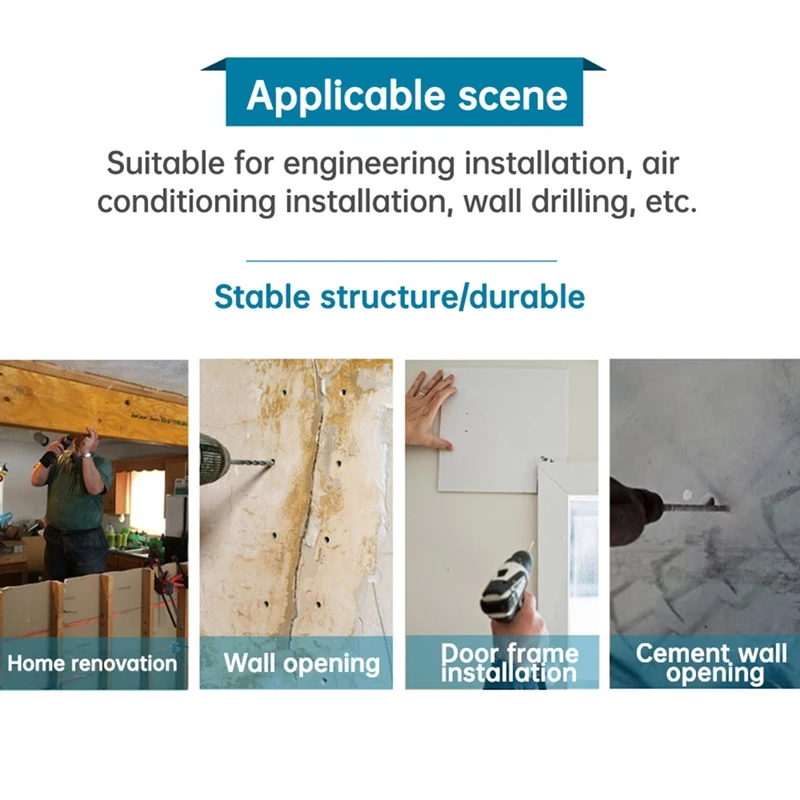 Applicable scene

Suitable for engineering installation, air conditioning installation, wall drilling, etc.

Stable structure/durable

Home renovation

Wall opening

Door frame installation

Cement wall opening