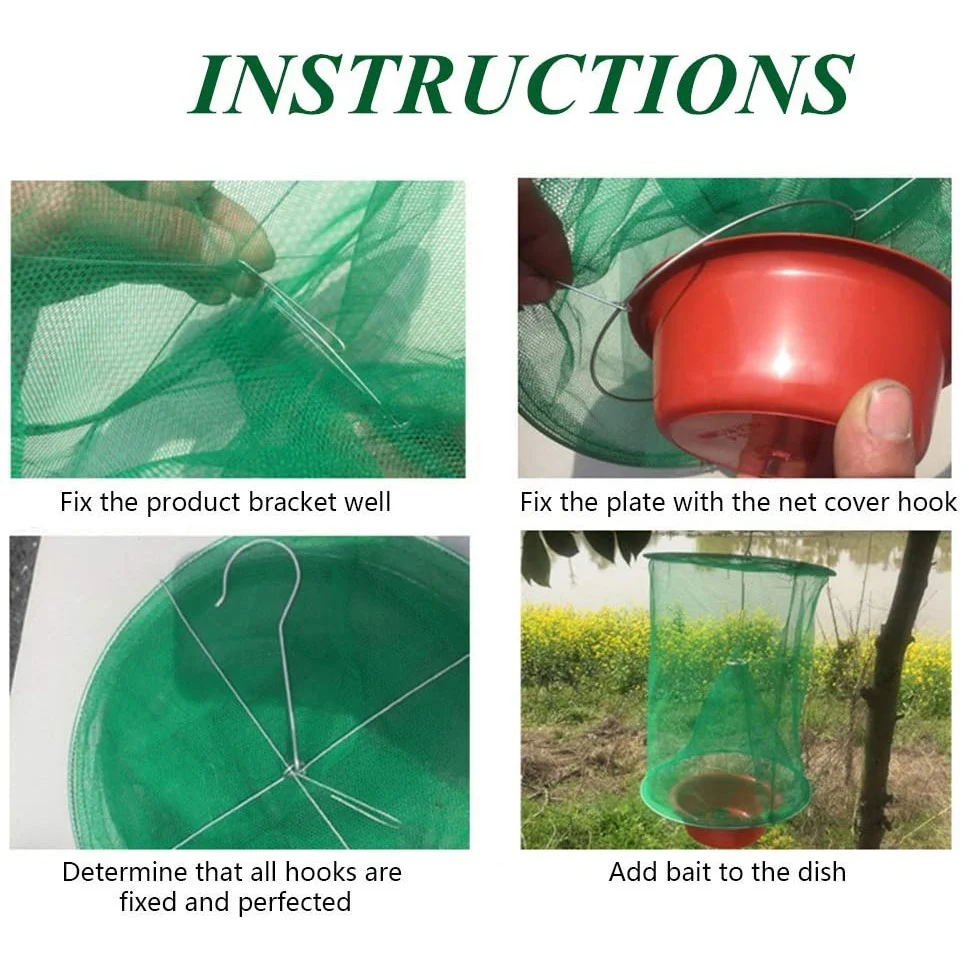 INSTRUCTIONS

Fix the product bracket well

Fix the plate with the net cover hook

Determine that all hooks are fixed and perfected

Add bait to the dish