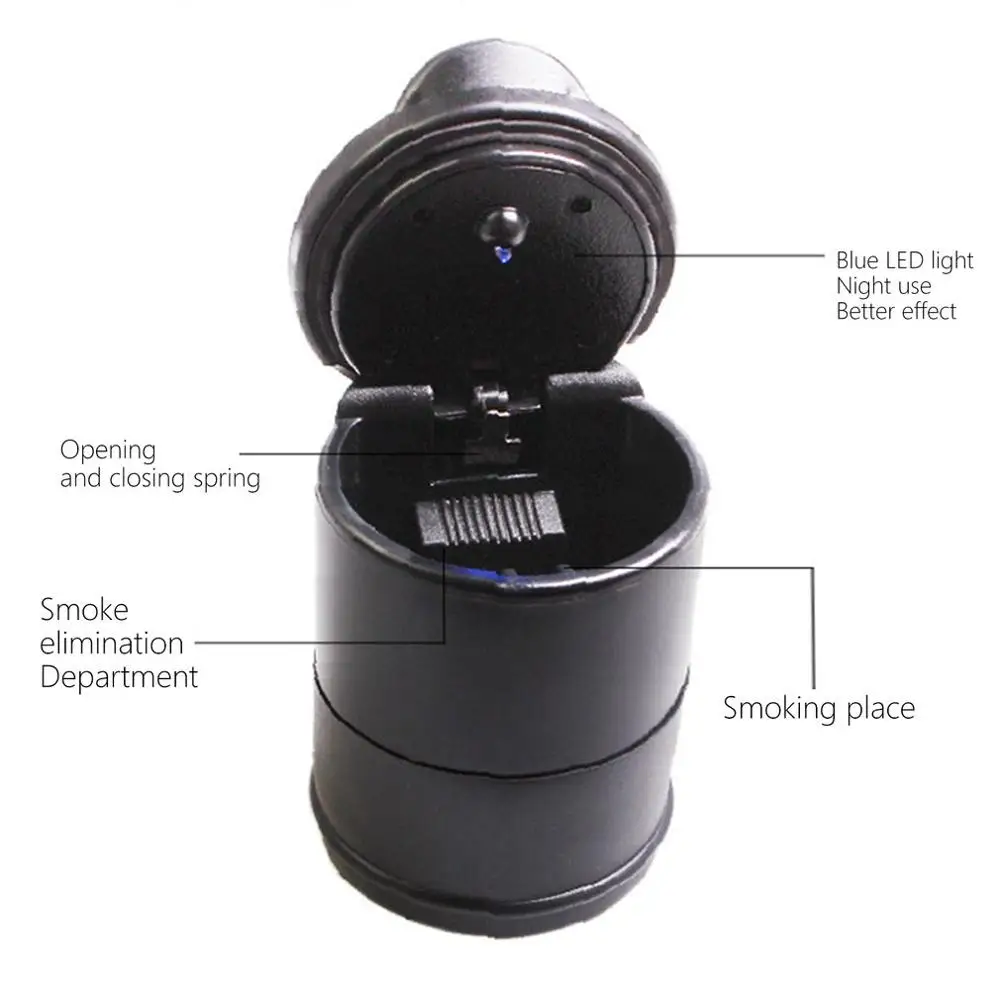 Blue LED light
Night use
Better effect

Opening
and closing spring

Smoke
elimination
Department

Smoking place