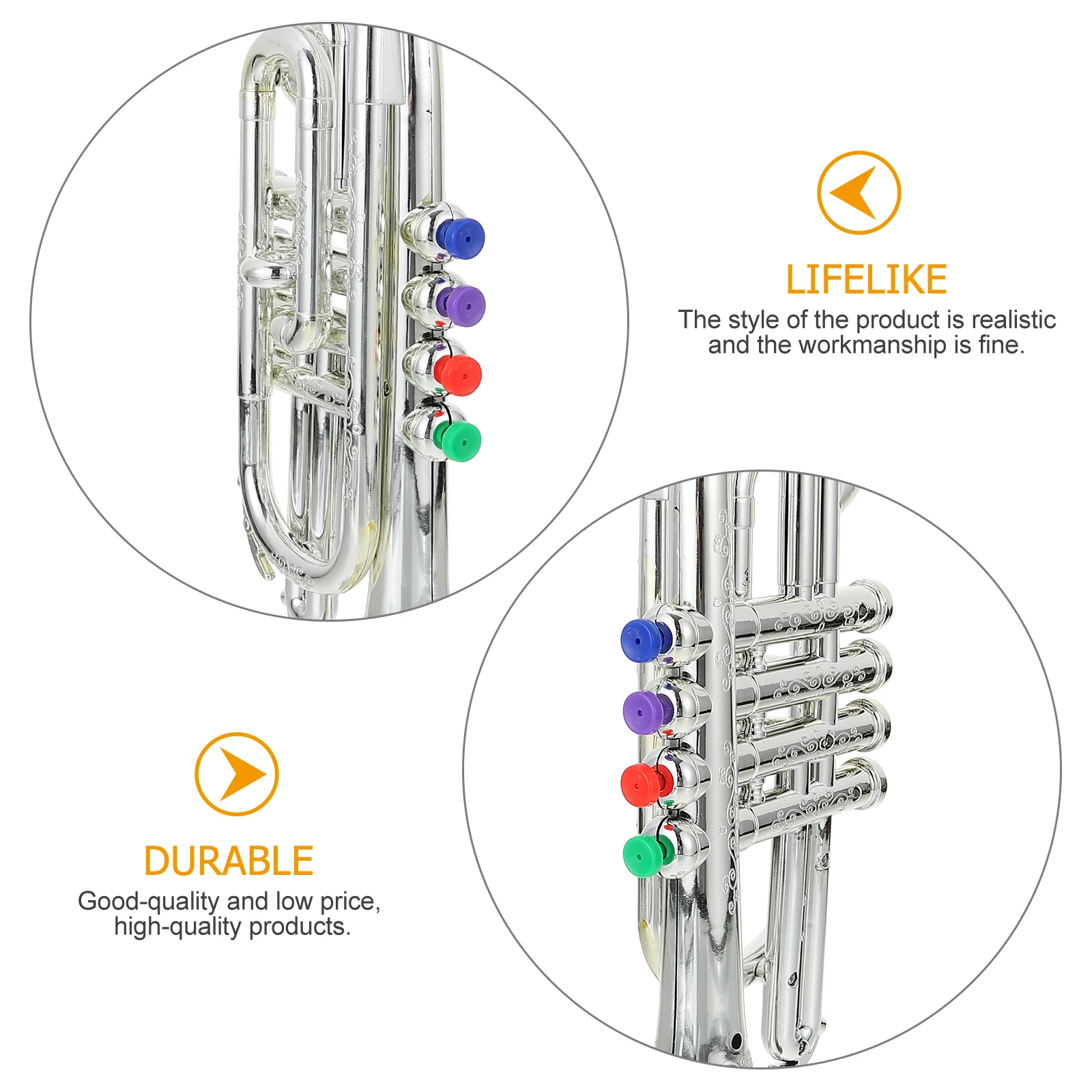 LIFELIKE
The style of the product is realistic and the workmanship is fine.

DURABLE
Good-quality and low price, high-quality products.