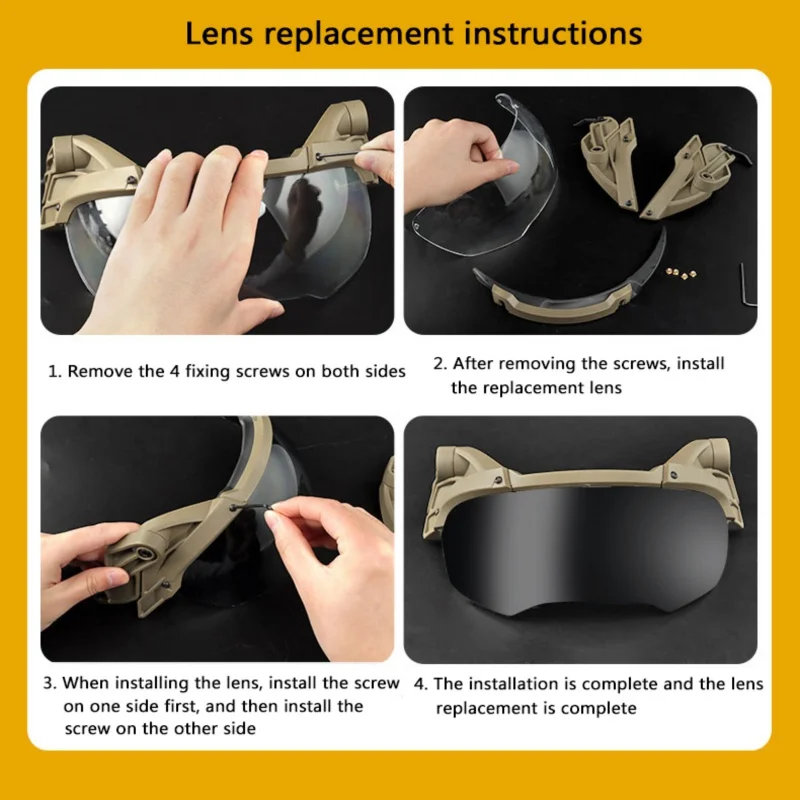 Lens replacement instructions

1. Remove the 4 fixing screws on both sides

2. After removing the screws, install the replacement lens

3. When installing the lens, install the screw on one side first, and then install the screw on the other side

4. The installation is complete and the lens replacement is complete