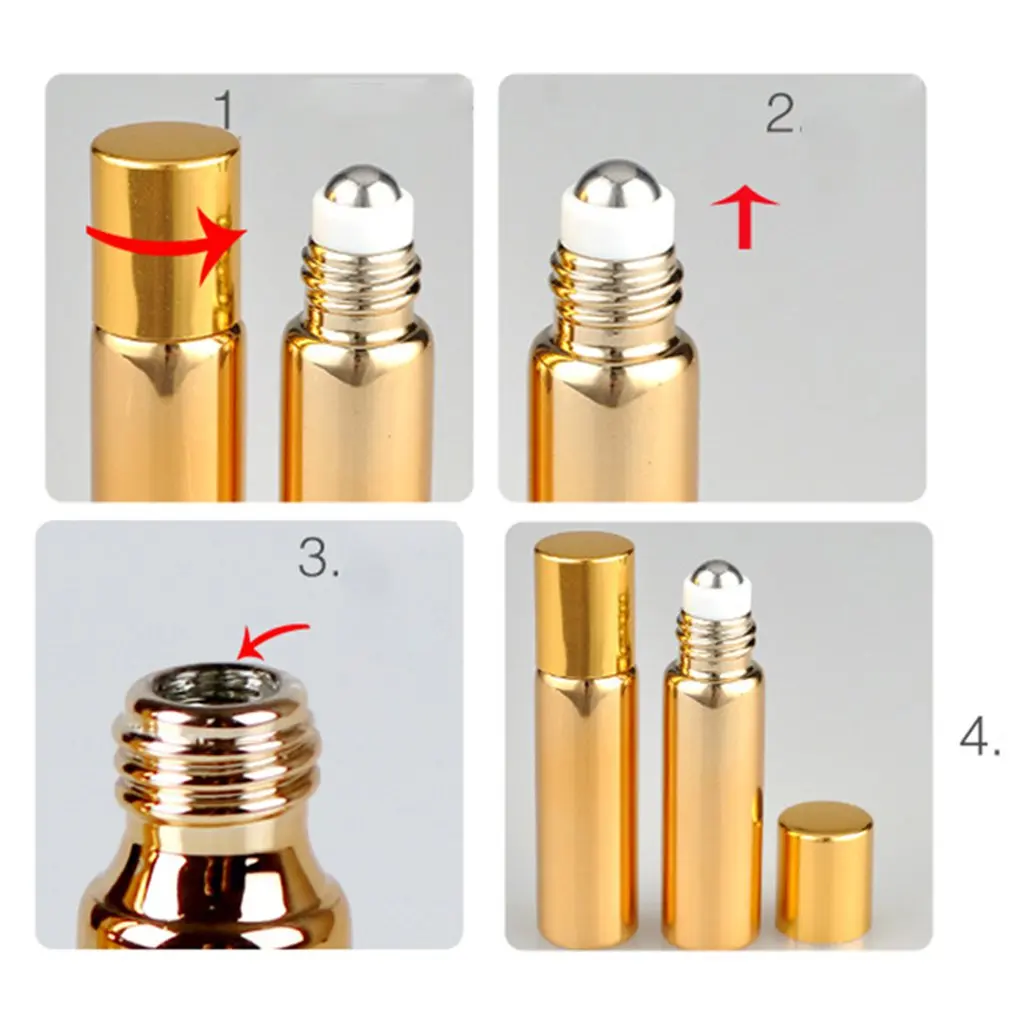 1

2.

3.

4.