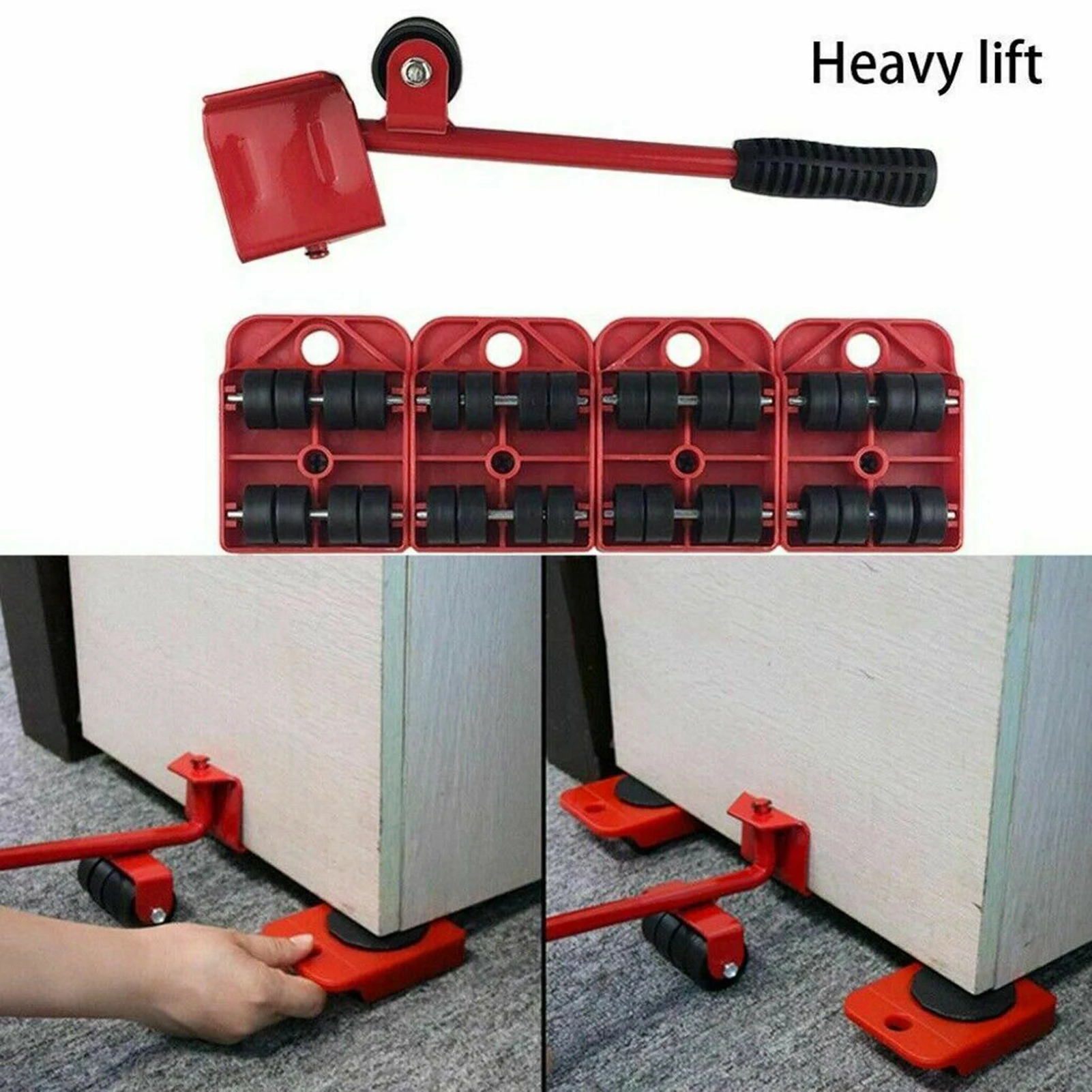 Heavy lift