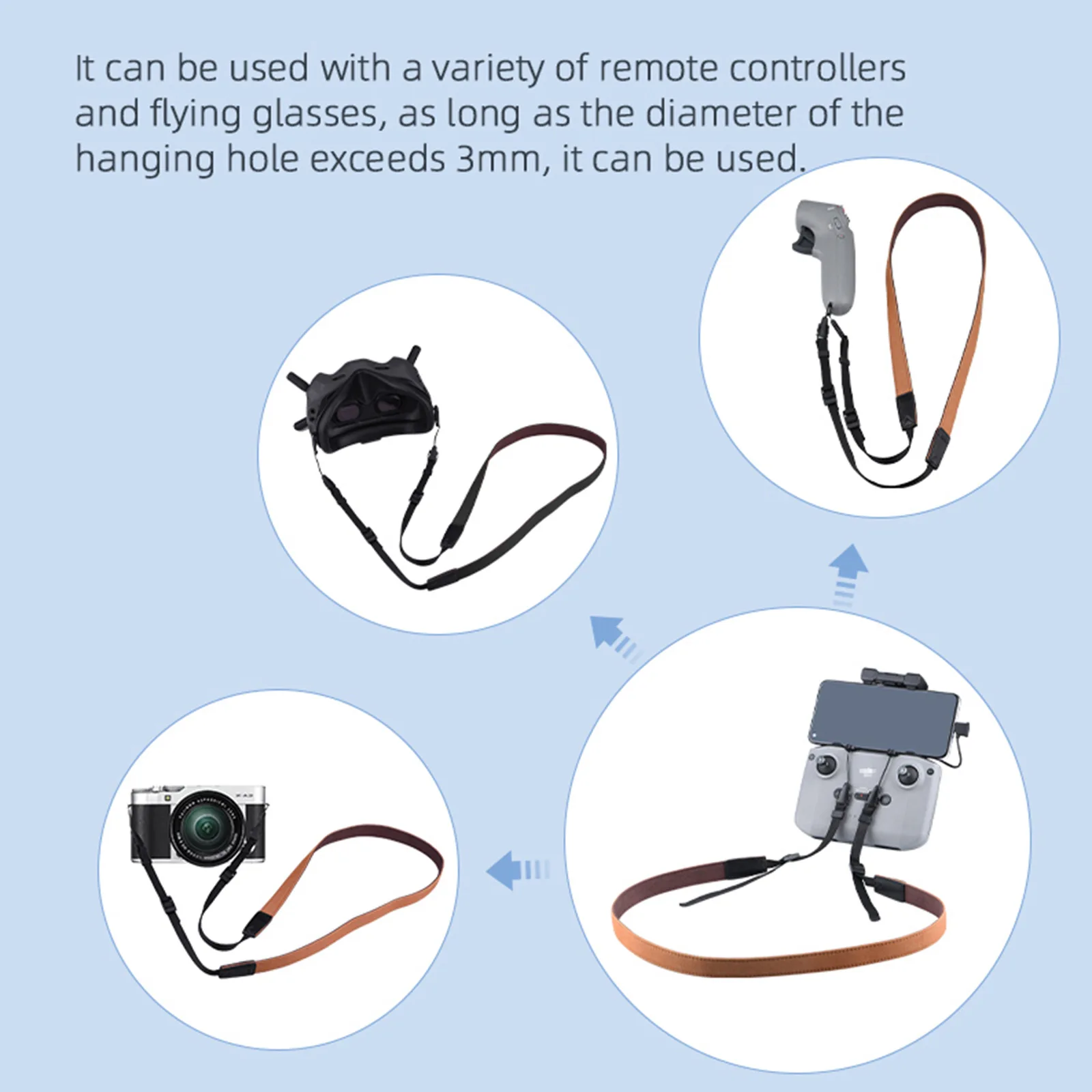 It can be used with a variety of remote controllers and flying glasses, as long as the diameter of the hanging hole exceeds 3mm, it can be used.