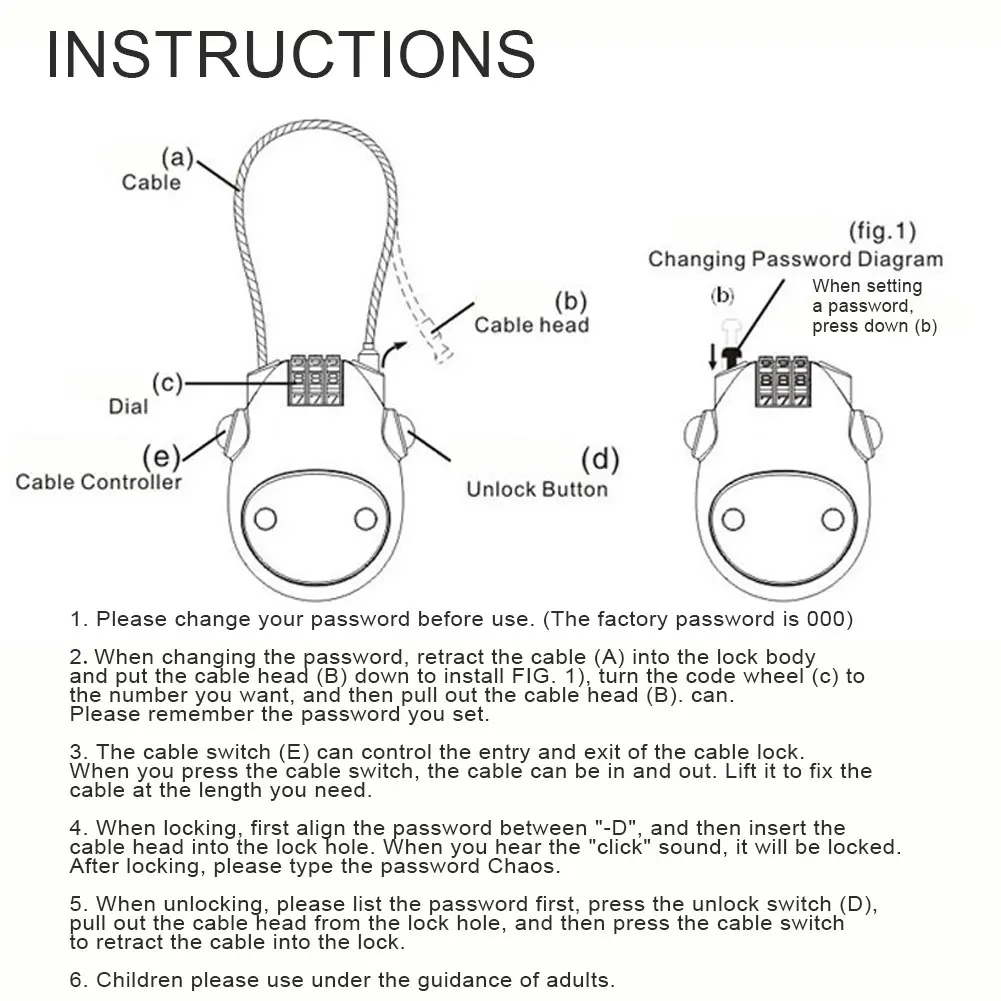 INSTRUCTIONS

(a) Cable

(b) Cable head

(c) Dial

(e) Cable Controller

(d) Unlock Button

(fig.1) Changing Password Diagram

(b)

When setting a password, press down (b)

1. Please change your password before use. (The factory password is 000)

2. When changing the password, retract the cable (A) into the lock body and put the cable head (B) down to install FIG. 1), turn the code wheel (c) to the number you want, and then pull out the cable head (B). can. Please remember the password you set.

3. The cable switch (E) can control the entry and exit of the cable lock. When you press the cable switch, the cable can be in and out. Lift it to fix the cable at the length you need.

4. When locking, first align the password between "-D", and then insert the cable head into the lock hole. When you hear the "click" sound, it will be locked. After locking, please type the password Chaos.

5. When unlocking, please list the password first, press the unlock switch (D), pull out the cable head from the lock hole, and then press the cable switch to retract the cable into the lock.

6. Children please use under the guidance of adults.