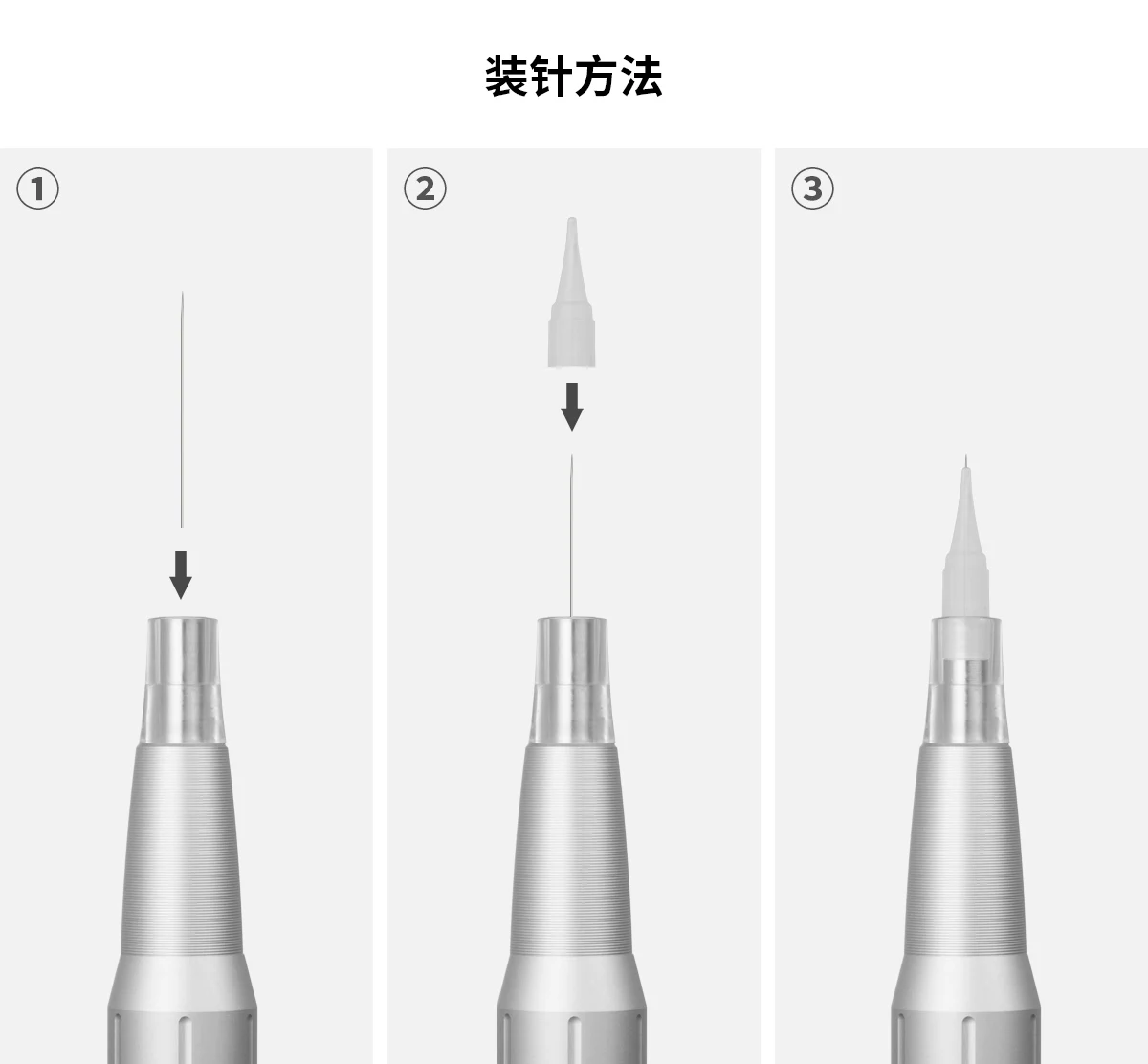 装针方法

①

②

③