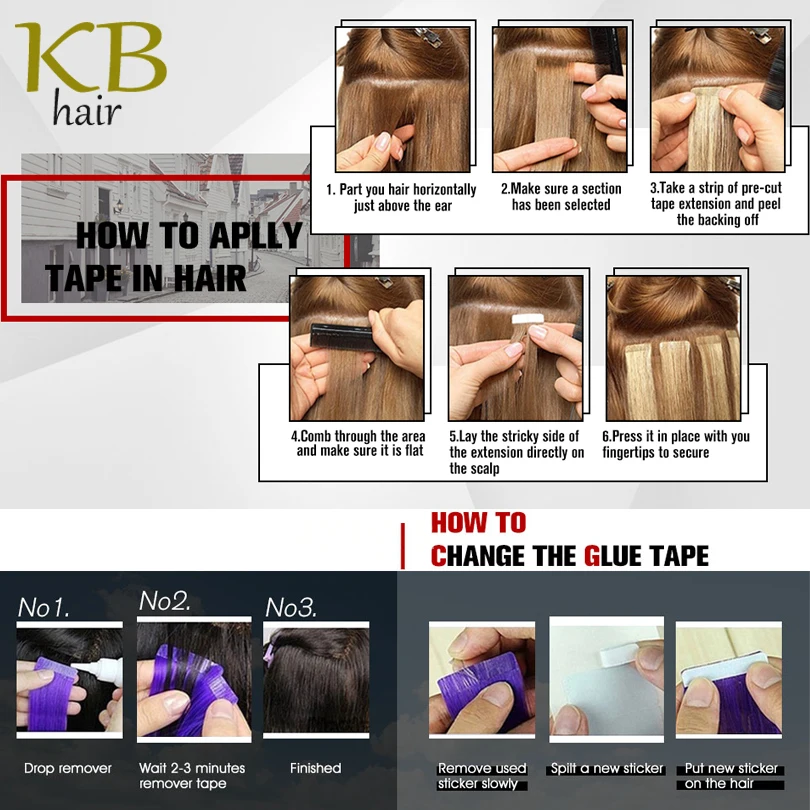 KB hair

HOW TO APLLY TAPE IN HAIR

1. Part you hair horizontally just above the ear

2.Make sure a section has been selected

3.Take a strip of pre-cut tape extension and peel the backing off

4.Comb through the area and make sure it is flat

5.Lay the stricky side of the extension directly on the scalp

6.Press it in place with you fingertips to secure

HOW TO CHANGE THE GLUE TAPE

No1.

No2.

No3.

Drop remover

Wait 2-3 minutes remover tape

Finished

Remove used sticker slowly

Spilt a new sticker

Put new sticker on the hair