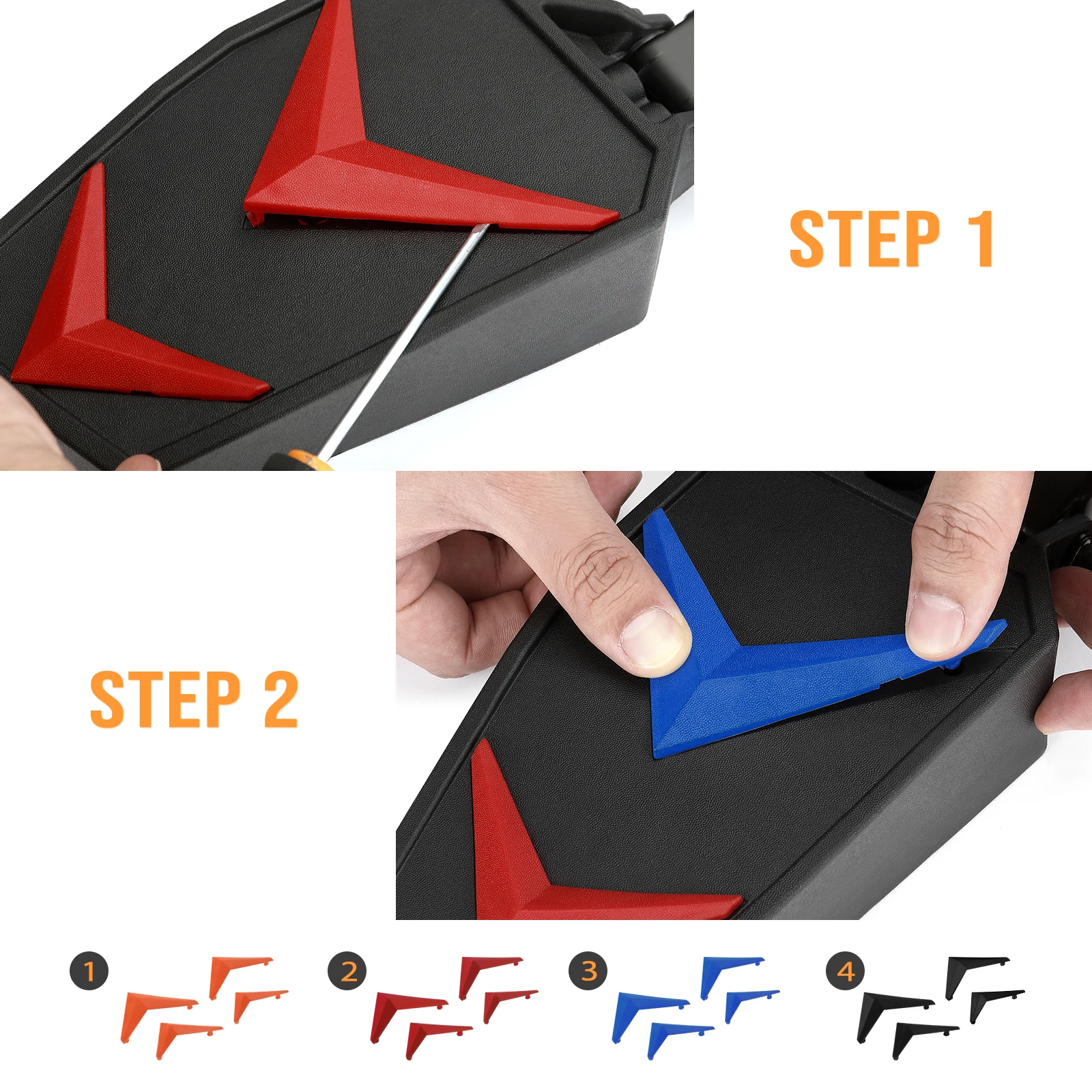 STEP 1

STEP 2

1

2

3

4