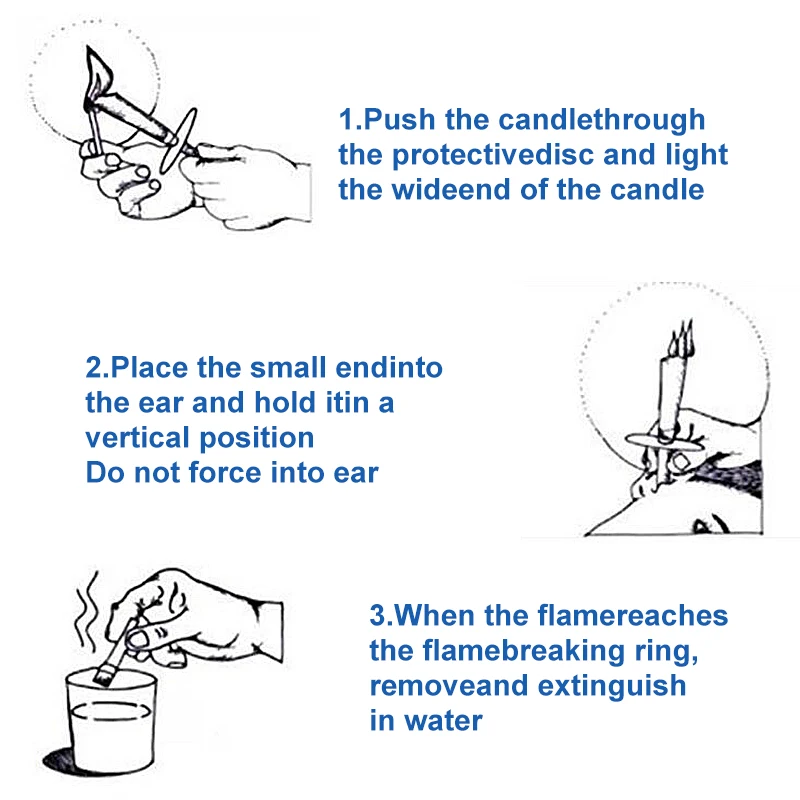 1.Push the candlethrough the protectivedisc and light the wideend of the candle

2.Place the small endinto the ear and hold itin a vertical position
Do not force into ear

3.When the flamereaches the flamebreaking ring, removeand extinguish in water