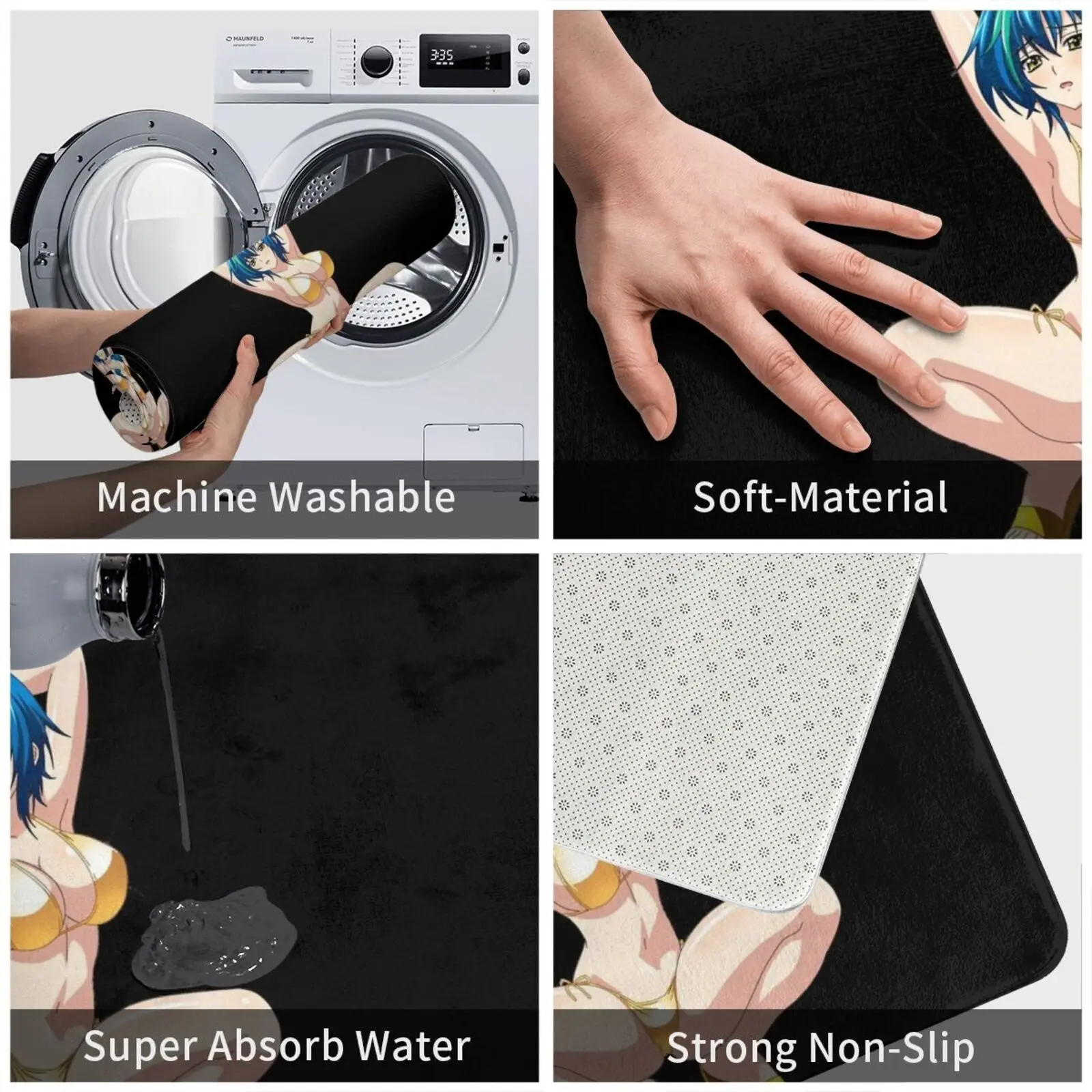 MAUNFELD

3:35

Machine Washable

Soft-Material

Super Absorb Water

Strong Non-Slip