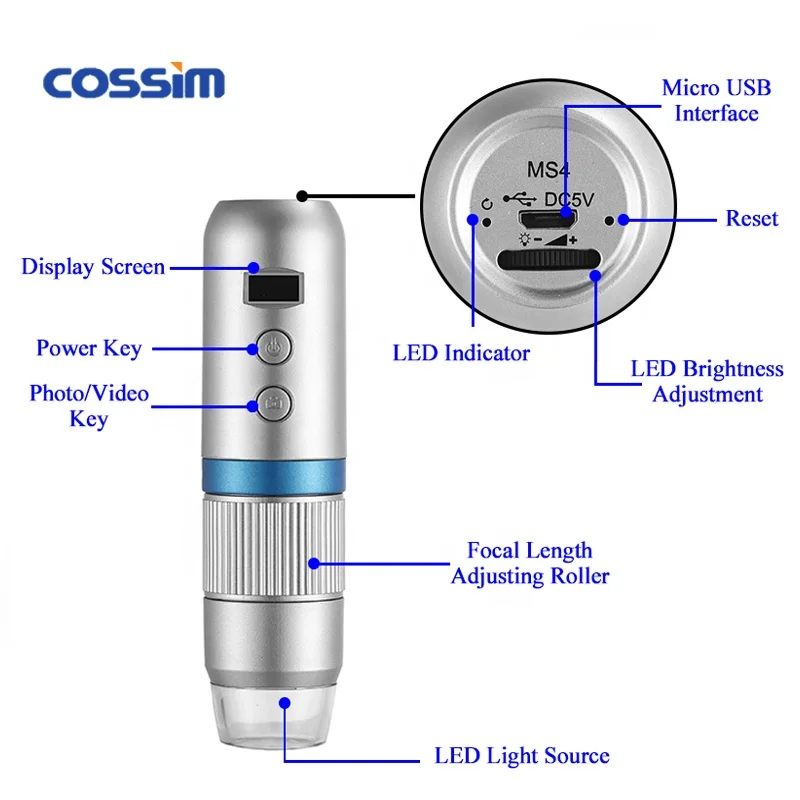 COSSIM

Micro USB Interface

MS4

DC5V

Reset

Display Screen

Power Key

Photo/Video Key

LED Indicator

LED Brightness Adjustment

Focal Length Adjusting Roller

LED Light Source