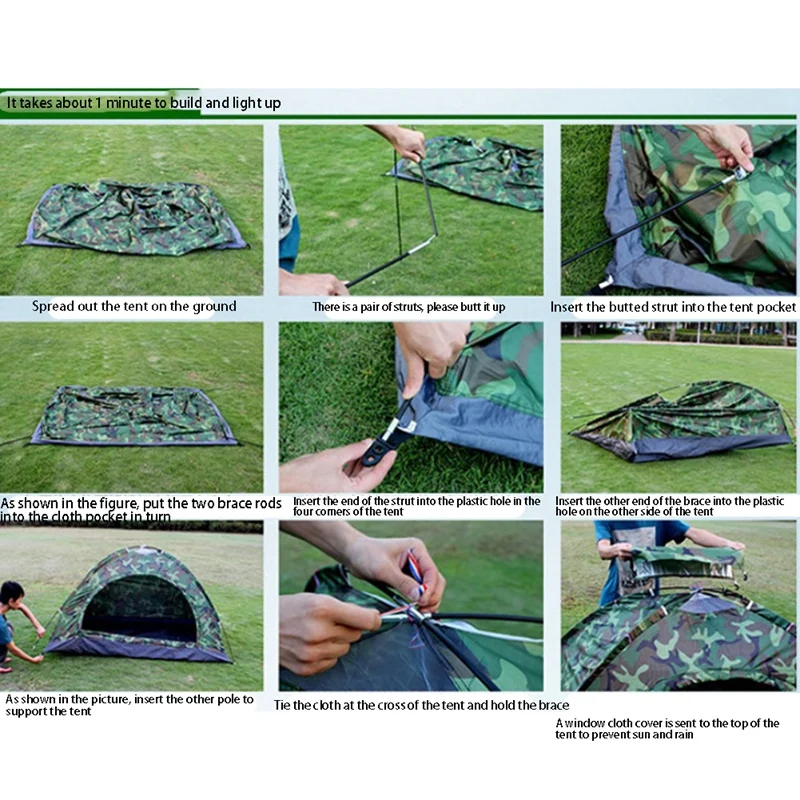 It takes about 1 minute to build and light up

Spread out the tent on the ground

There is a pair of struts, please butt it up

Insert the butted strut into the tent pocket

As shown in the figure, put the two brace rods into the cloth pocket in turn

Insert the end of the strut into the plastic hole in the four corners of the tent

Insert the other end of the brace into the plastic hole on the other side of the tent

As shown in the picture, insert the other pole to support the tent

Tie the cloth at the cross of the tent and hold the brace

A window cloth cover is sent to the top of the tent to prevent sun and rain