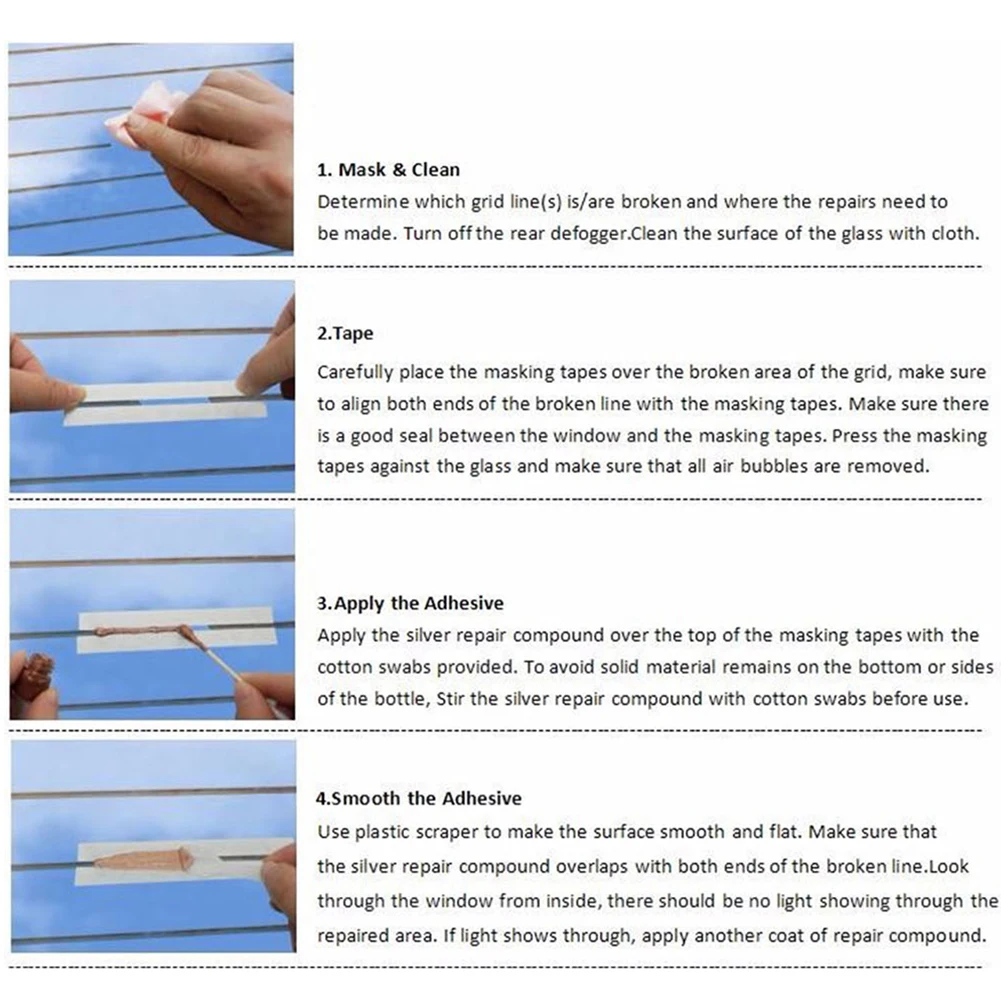 1. Mask & Clean
Determine which grid line(s) is/are broken and where the repairs need to be made. Turn off the rear defogger.Clean the surface of the glass with cloth.

2.Tape
Carefully place the masking tapes over the broken area of the grid, make sure to align both ends of the broken line with the masking tapes. Make sure there is a good seal between the window and the masking tapes. Press the masking tapes against the glass and make sure that all air bubbles are removed.

3.Apply the Adhesive
Apply the silver repair compound over the top of the masking tapes with the cotton swabs provided. To avoid solid material remains on the bottom or sides of the bottle, Stir the silver repair compound with cotton swabs before use.

4.Smooth the Adhesive
Use plastic scraper to make the surface smooth and flat. Make sure that the silver repair compound overlaps with both ends of the broken line.Look through the window from inside, there should be no light showing through the repaired area. If light shows through, apply another coat of repair compound.