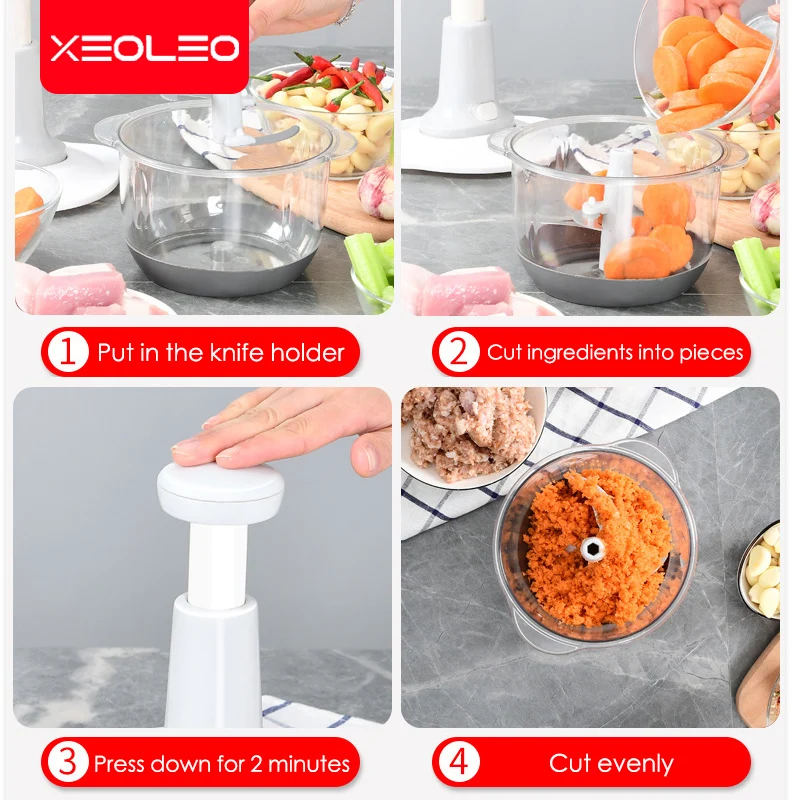 XEOLEO

1 Put in the knife holder

2 Cut ingredients into pieces

3 Press down for 2 minutes

4 Cut evenly