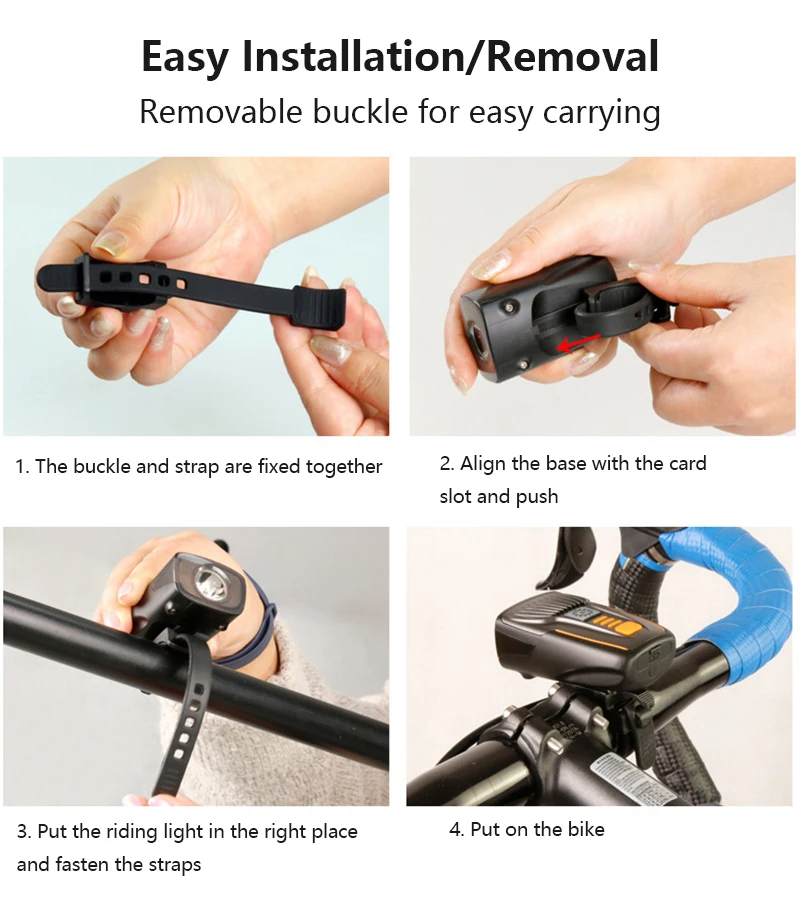 Easy Installation/Removal
Removable buckle for easy carrying

1. The buckle and strap are fixed together

2. Align the base with the card slot and push

3. Put the riding light in the right place and fasten the straps

4. Put on the bike