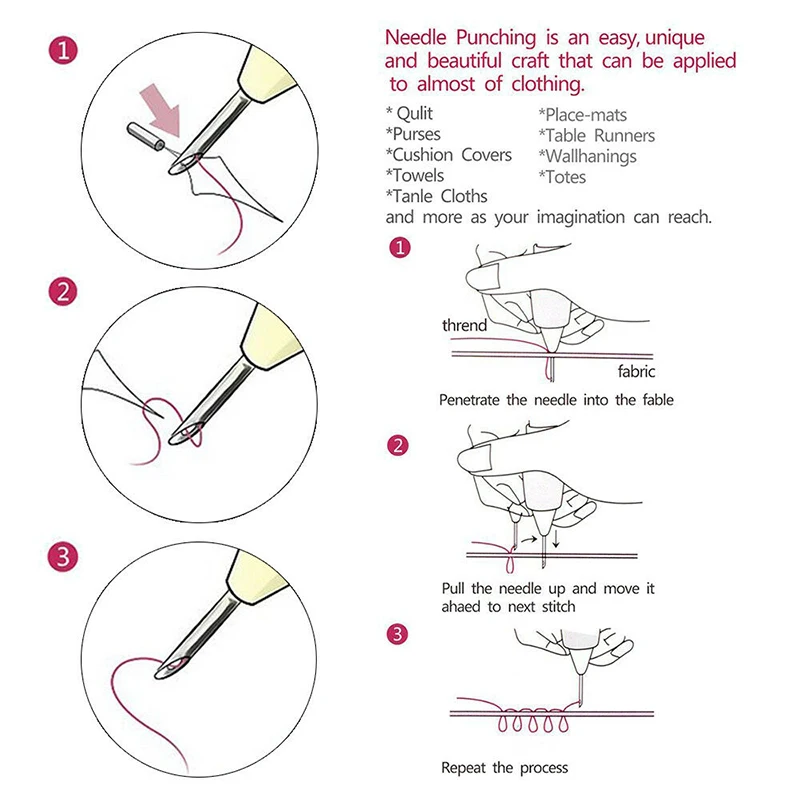 1

2

3

Needle Punching is an easy, unique and beautiful craft that can be applied to almost of clothing.

* Qulit
*Purses
*Cushion Covers
*Towels
*Tanle Cloths

*Place-mats
*Table Runners
*Wallhanings
*Totes

and more as your imagination can reach.

1

thrend

fabric

Penetrate the needle into the fable

2

Pull the needle up and move it ahaed to next stitch

3

Repeat the process