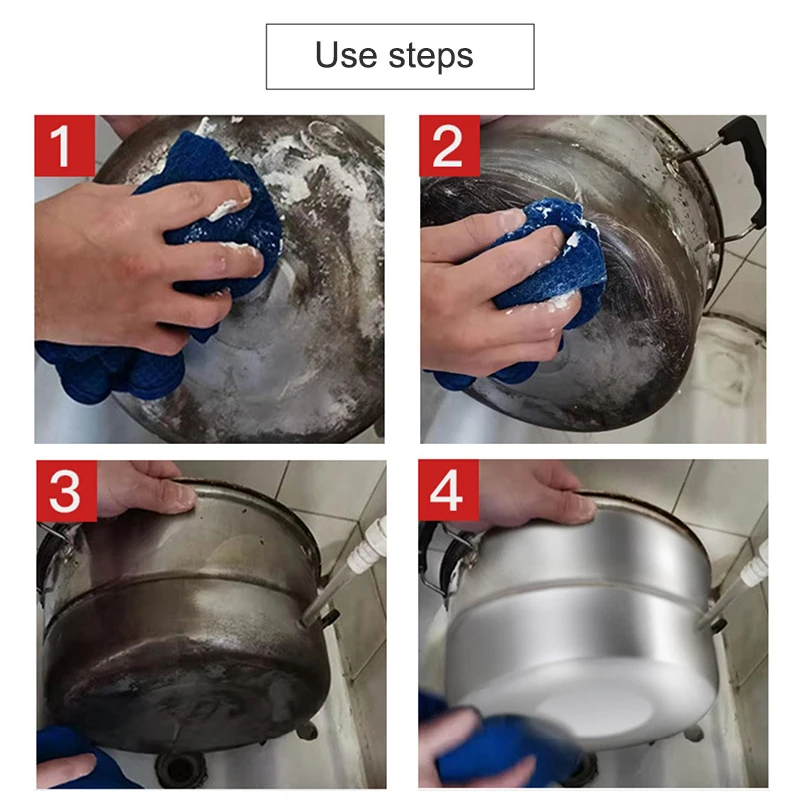 Use steps

1

2

3

4