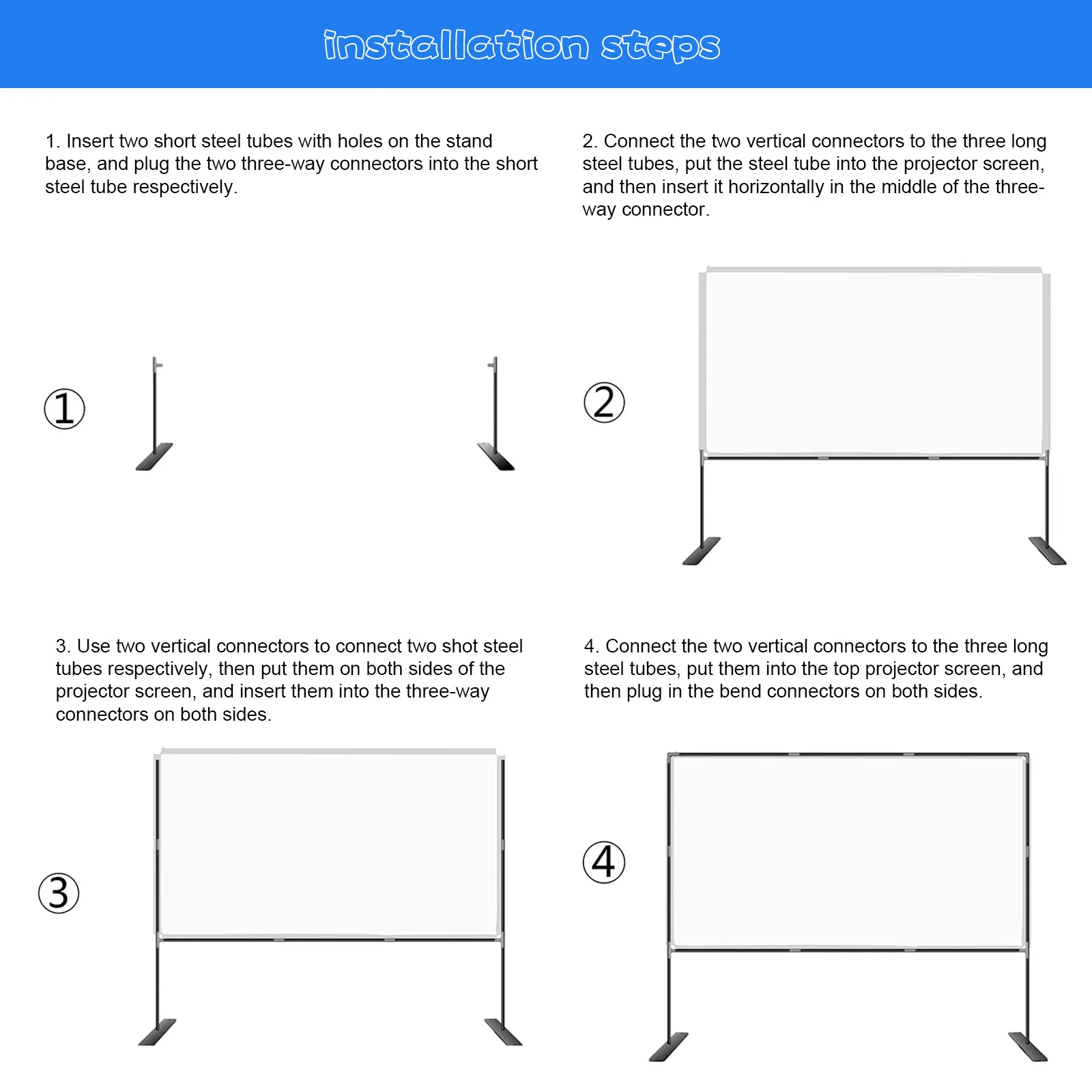 installation steps

1. Insert two short steel tubes with holes on the stand base, and plug the two three-way connectors into the short steel tube respectively.

①

2. Connect the two vertical connectors to the three long steel tubes, put the steel tube into the projector screen, and then insert it horizontally in the middle of the three-way connector.

②

3. Use two vertical connectors to connect two shot steel tubes respectively, then put them on both sides of the projector screen, and insert them into the three-way connectors on both sides.

③

4. Connect the two vertical connectors to the three long steel tubes, put them into the top projector screen, and then plug in the bend connectors on both sides.

④