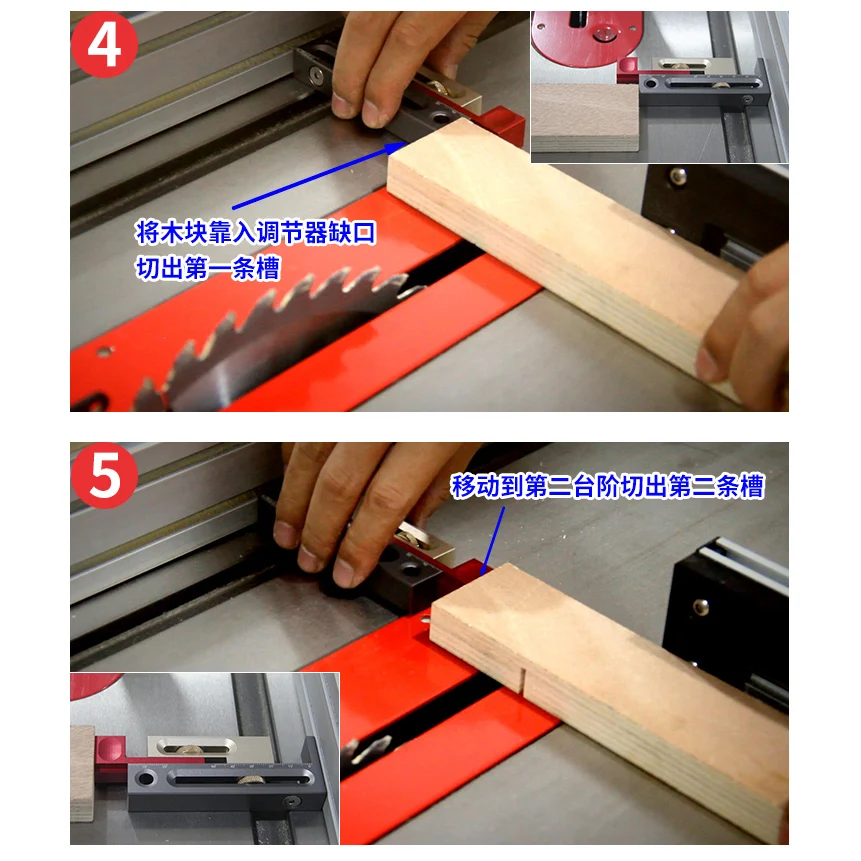 4

将木块靠入调节器缺口
切出第一条槽

5

移动到第二台阶切出第二条槽