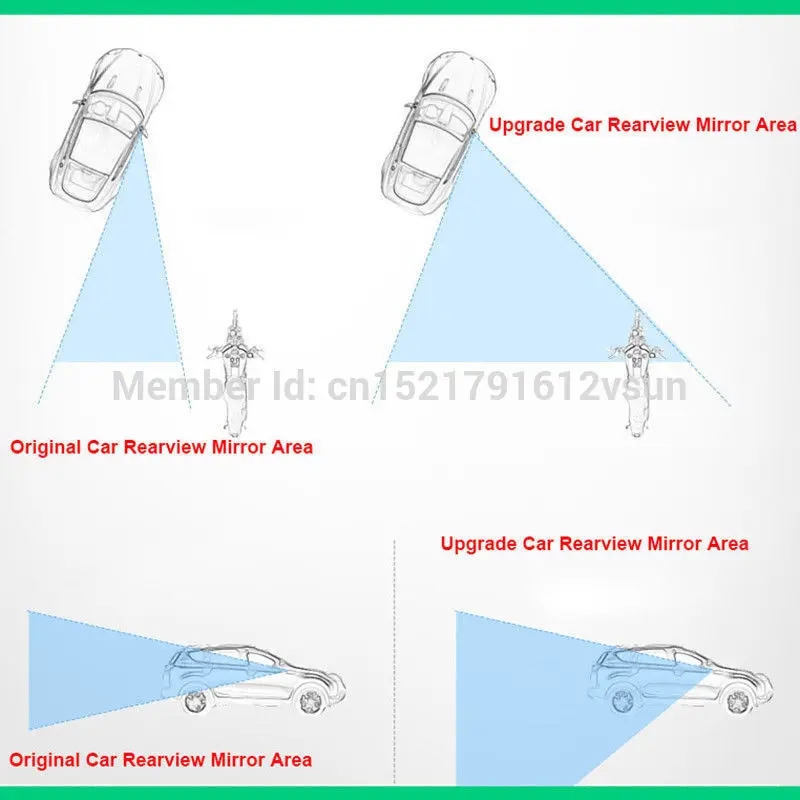 Upgrade Car Rearview Mirror Area

Member Id: cn1521791612vsun

Original Car Rearview Mirror Area

Upgrade Car Rearview Mirror Area

Original Car Rearview Mirror Area