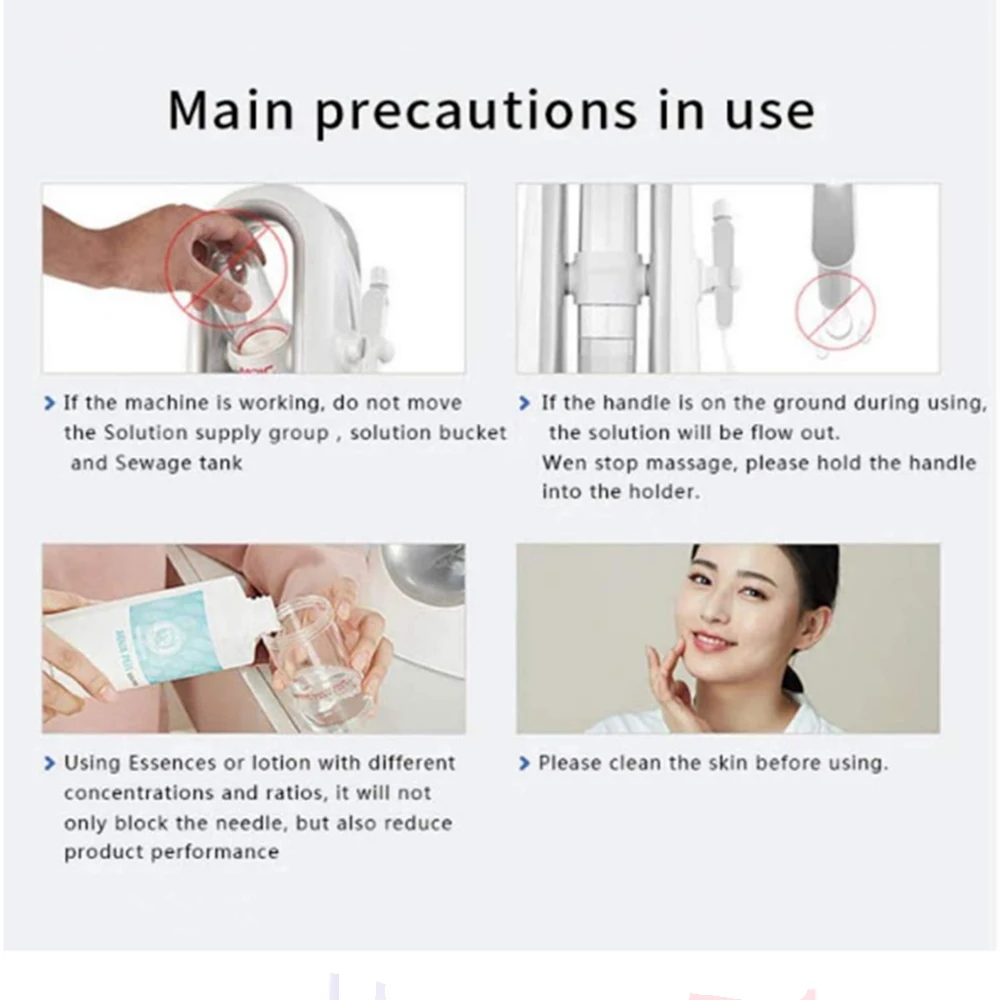 Main precautions in use

> If the machine is working, do not move the Solution supply group , solution bucket and Sewage tank

> If the handle is on the ground during using, the solution will be flow out. Wen stop massage, please hold the handle into the holder.

> Using Essences or lotion with different concentrations and ratios, it will not only block the needle, but also reduce product performance

> Please clean the skin before using.