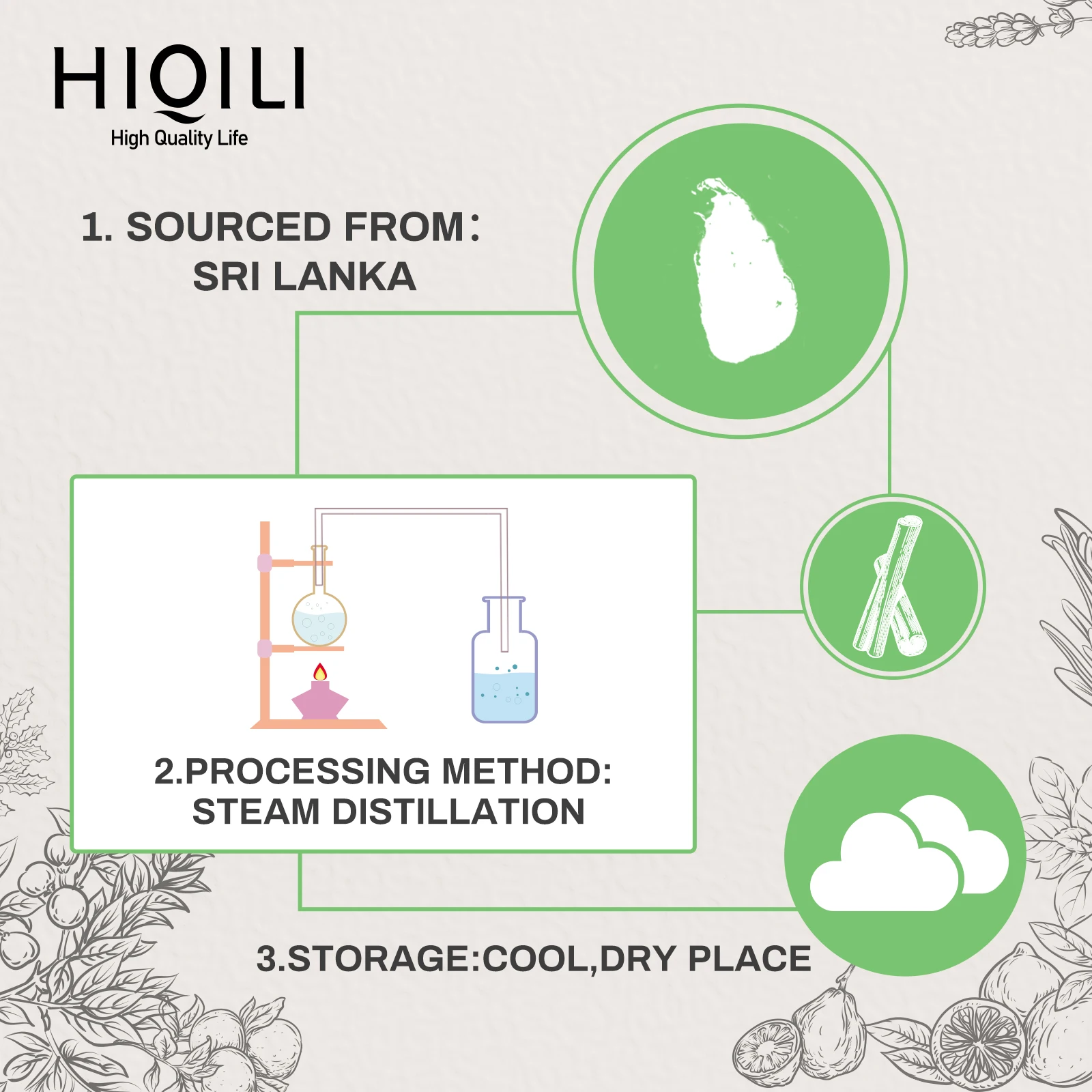 HIQILI
High Quality Life

1. SOURCED FROM：
SRI LANKA

2.PROCESSING METHOD:
STEAM DISTILLATION

3.STORAGE:COOL,DRY PLACE