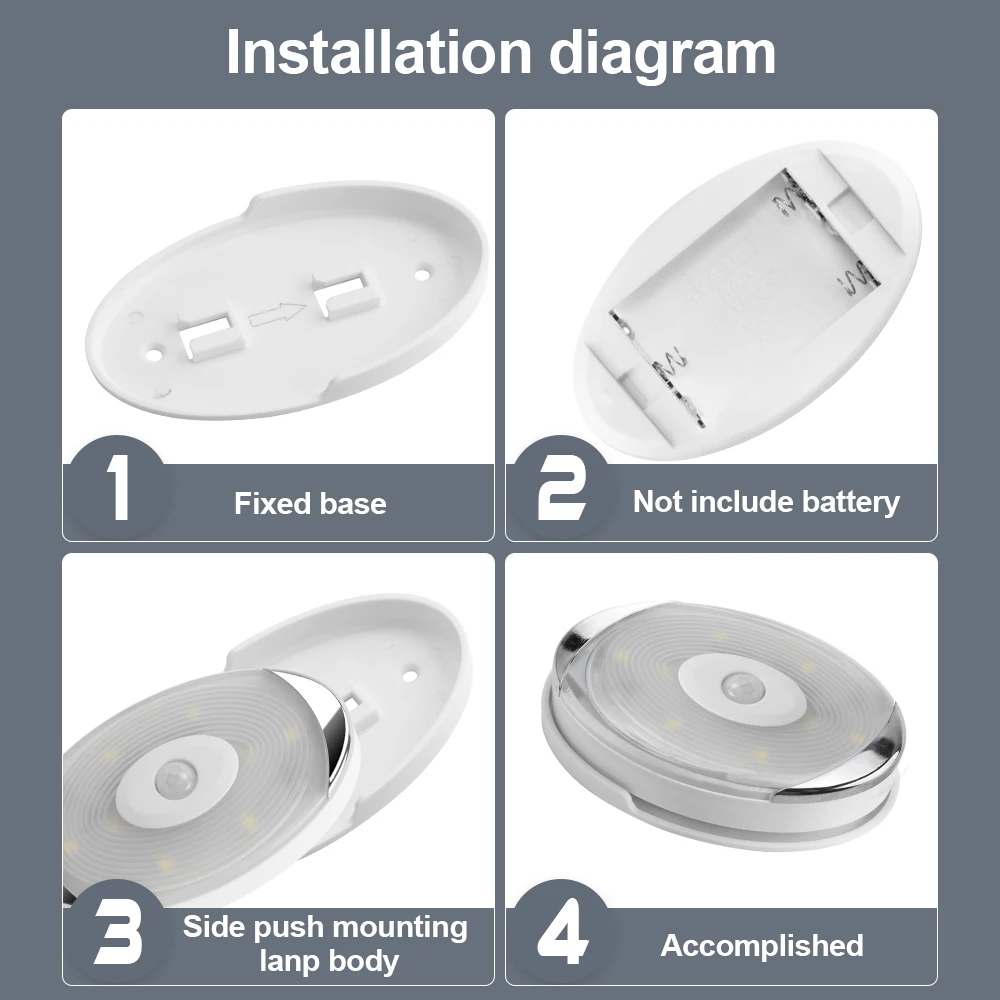 Installation diagram

1 Fixed base

2 Not include battery

3 Side push mounting lanp body

4 Accomplished