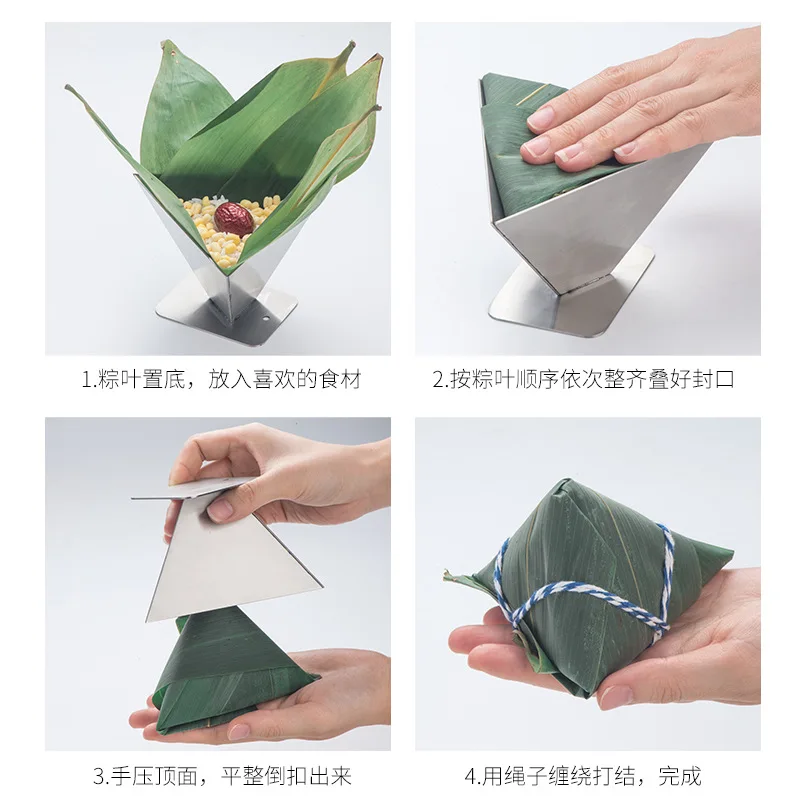 1.粽叶置底，放入喜欢的食材

2.按粽叶顺序依次整齐叠好封口

3.手压顶面，平整倒扣出来

4.用绳子缠绕打结，完成