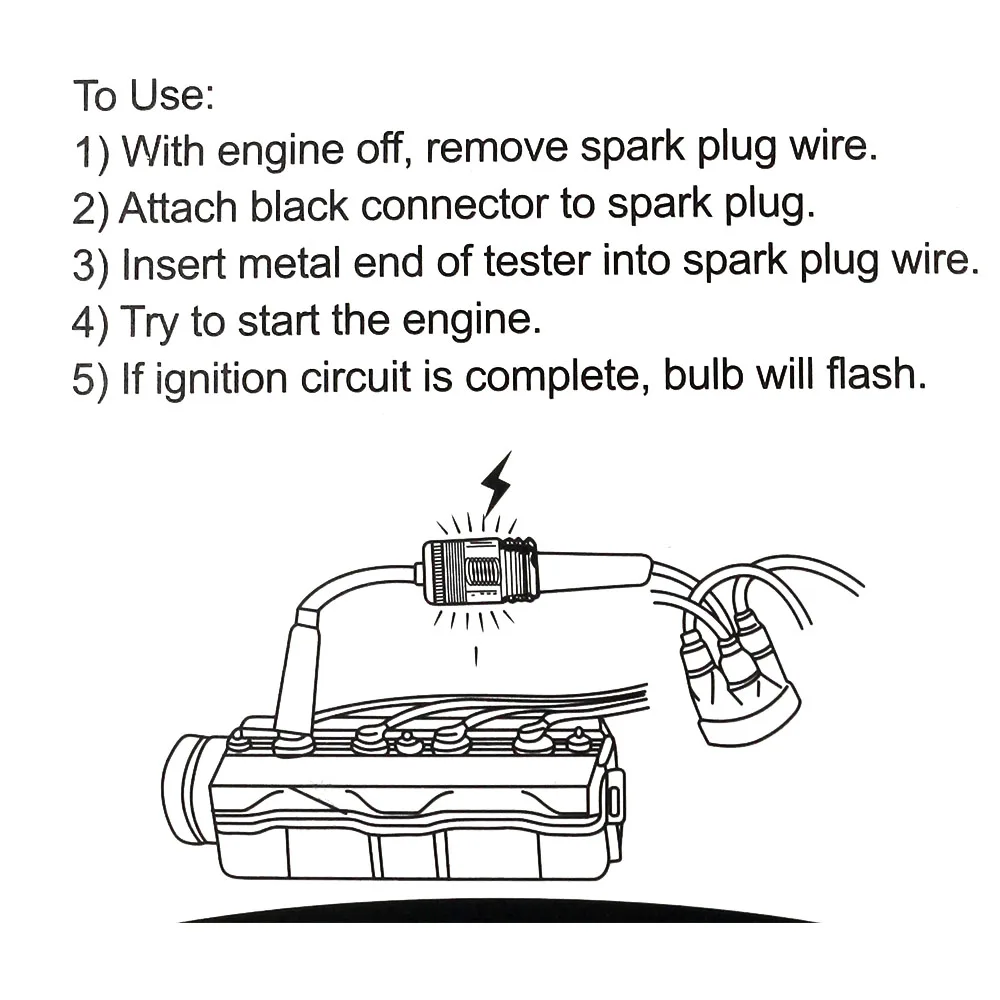 To Use:
1) With engine off, remove spark plug wire.
2) Attach black connector to spark plug.
3) Insert metal end of tester into spark plug wire.
4) Try to start the engine.
5) If ignition circuit is complete, bulb will flash.