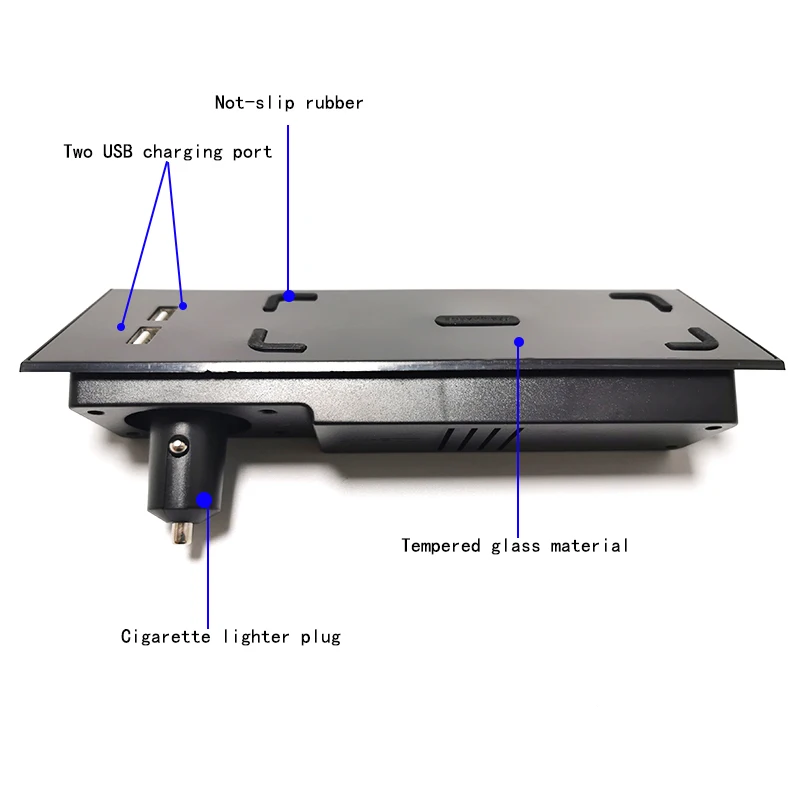 Not-slip rubber

Two USB charging port

Tempered glass material

Cigarette lighter plug