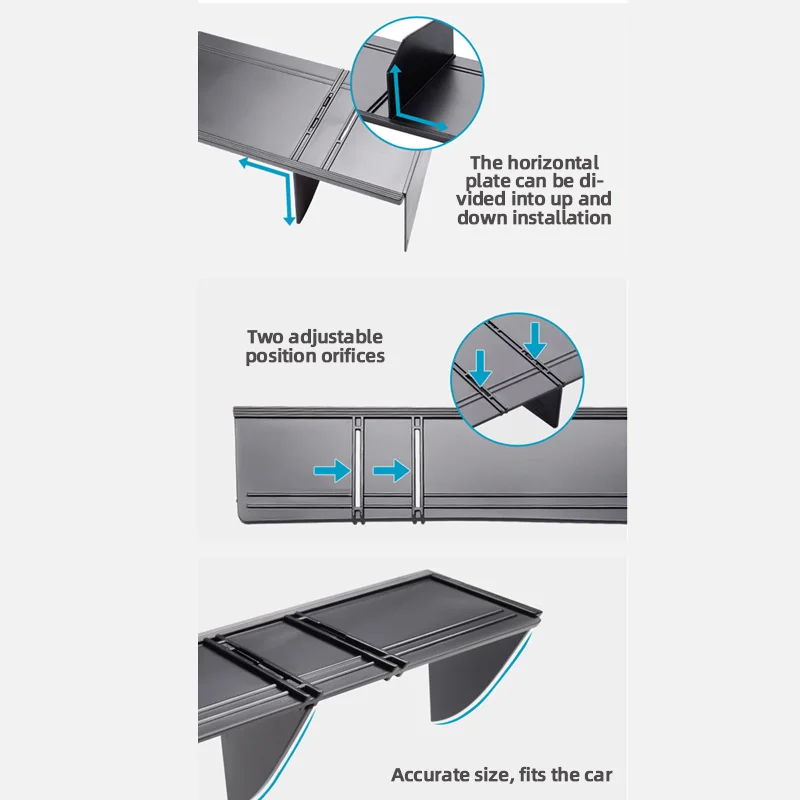 The horizontal plate can be divided into up and down installation

Two adjustable position orifices

Accurate size, fits the car