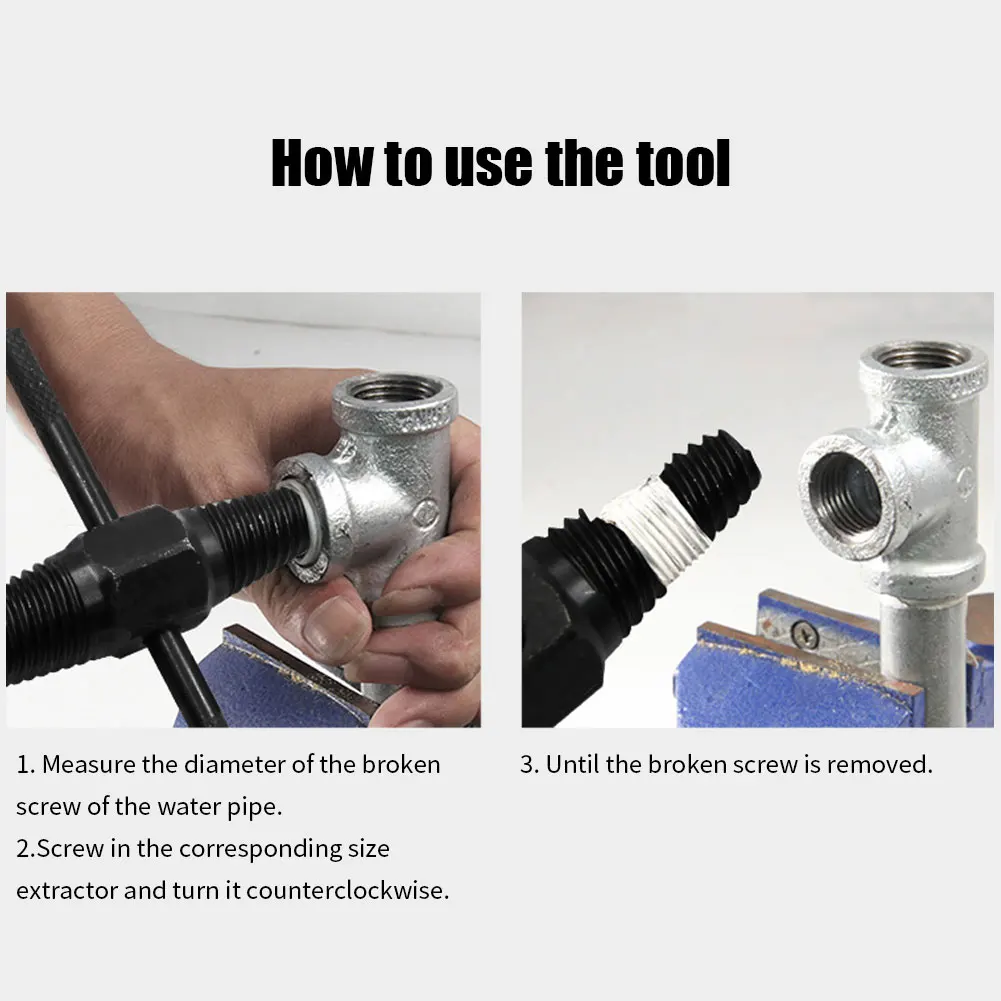 How to use the tool

1. Measure the diameter of the broken screw of the water pipe.
2.Screw in the corresponding size extractor and turn it counterclockwise.

3. Until the broken screw is removed.