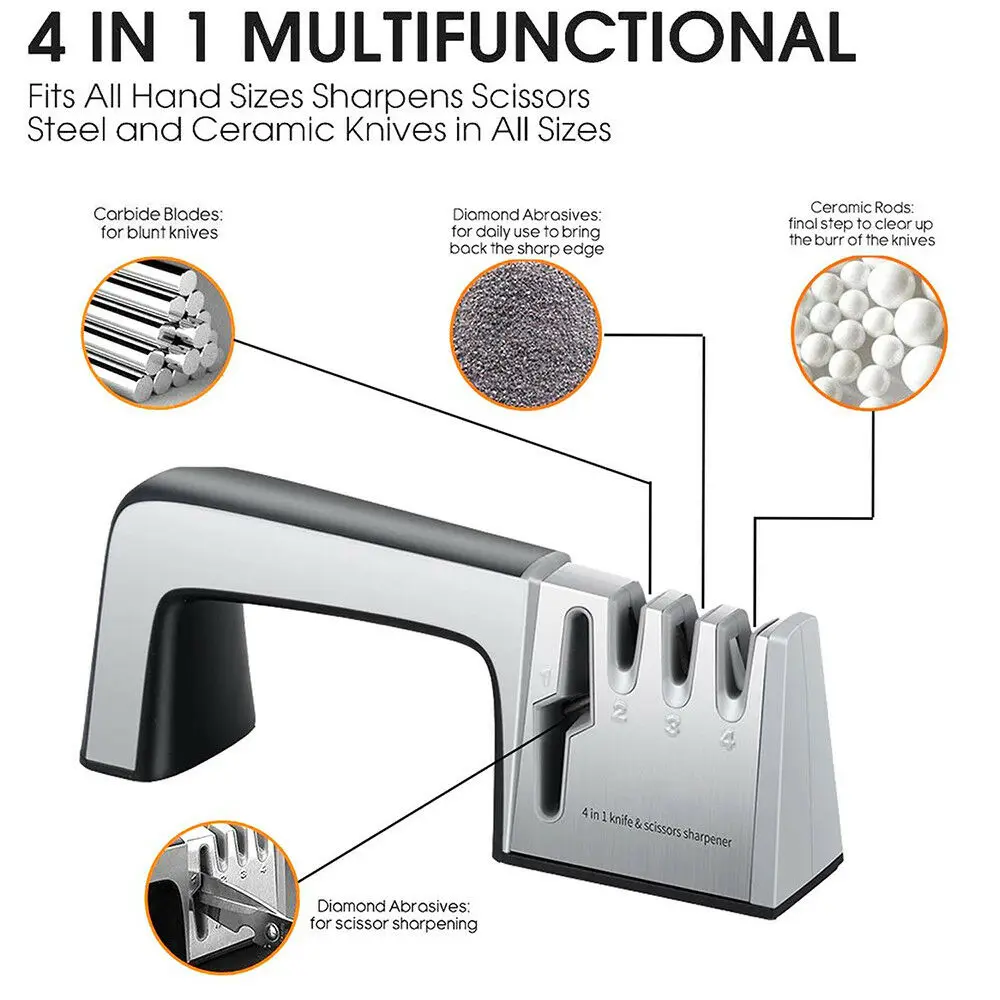 4 IN 1 MULTIFUNCTIONAL

Fits All Hand Sizes Sharpens Scissors Steel and Ceramic Knives in All Sizes

Carbide Blades: for blunt knives

Diamond Abrasives: for daily use to bring back the sharp edge

Ceramic Rods: final step to clear up the burr of the knives

1

2

3

4

4 in 1 knife & scissors sharpener

Diamond Abrasives: for scissor sharpening