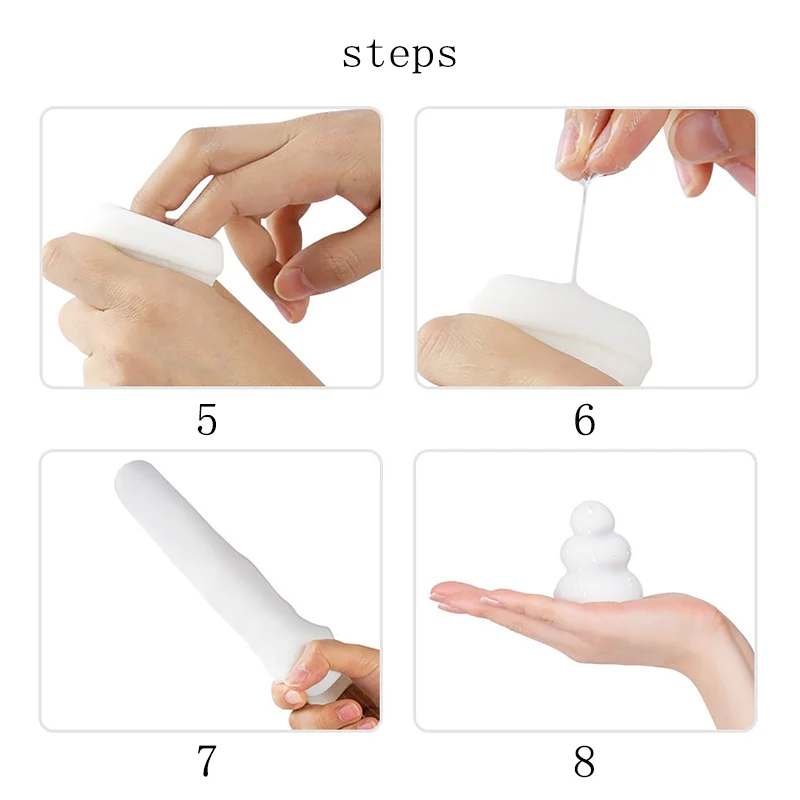 steps

5

6

7

8