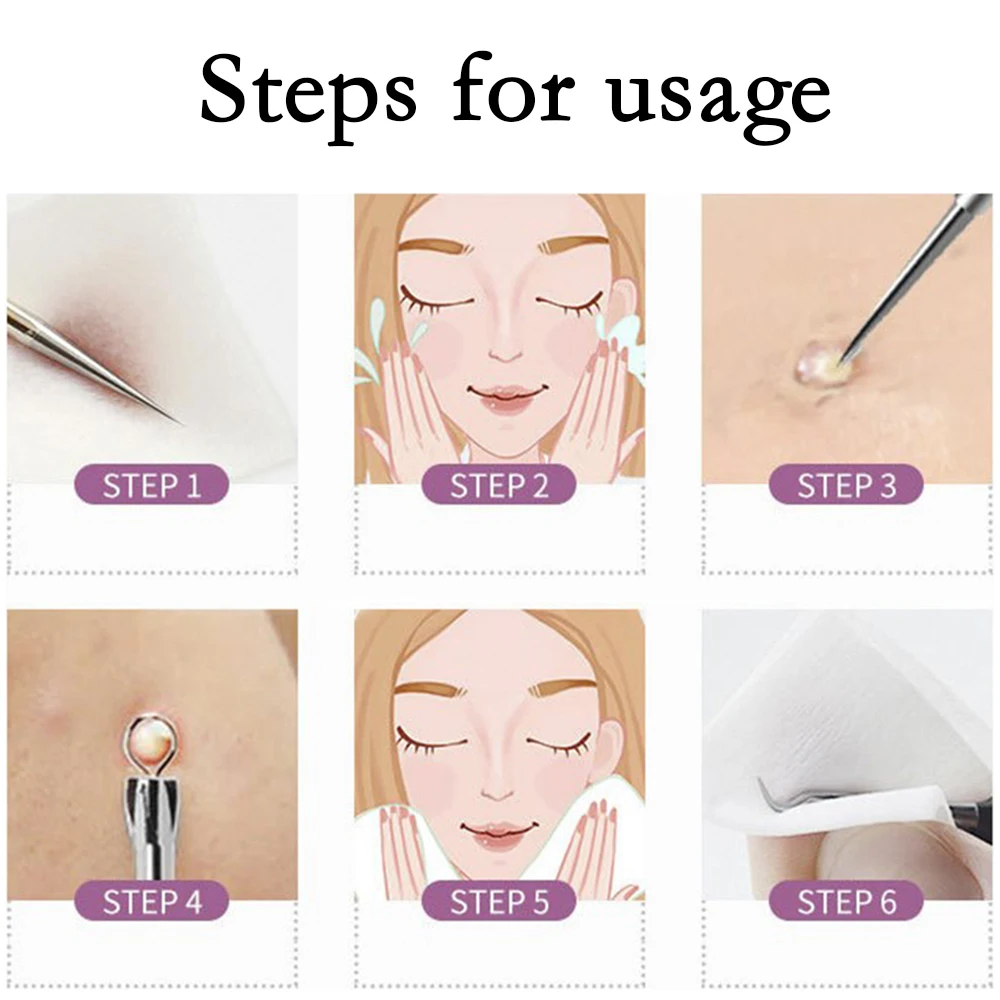 Steps for usage

STEP 1

STEP 2

STEP 3

STEP 4

STEP 5

STEP 6